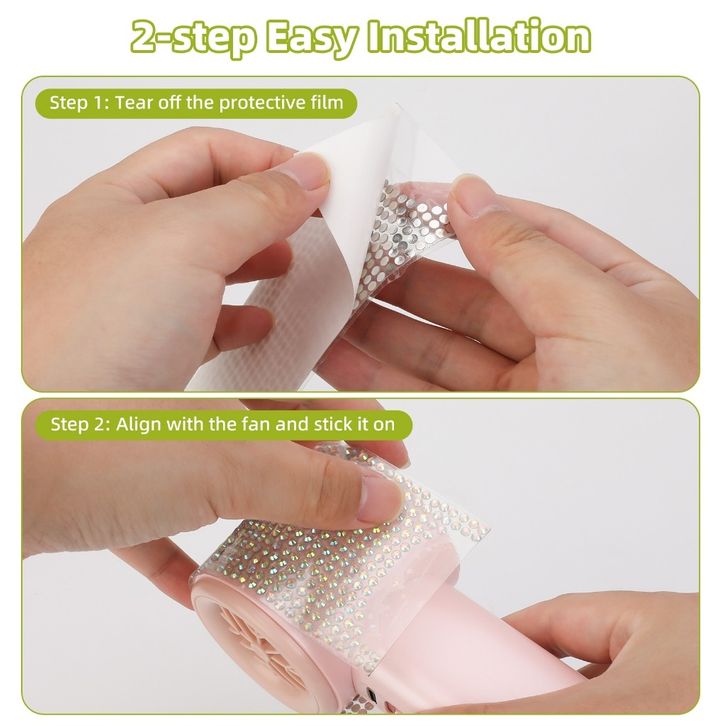 2-step Easy Installation

Step 1: Tear off the protective film

Step 2: Align with the fan and stick it on