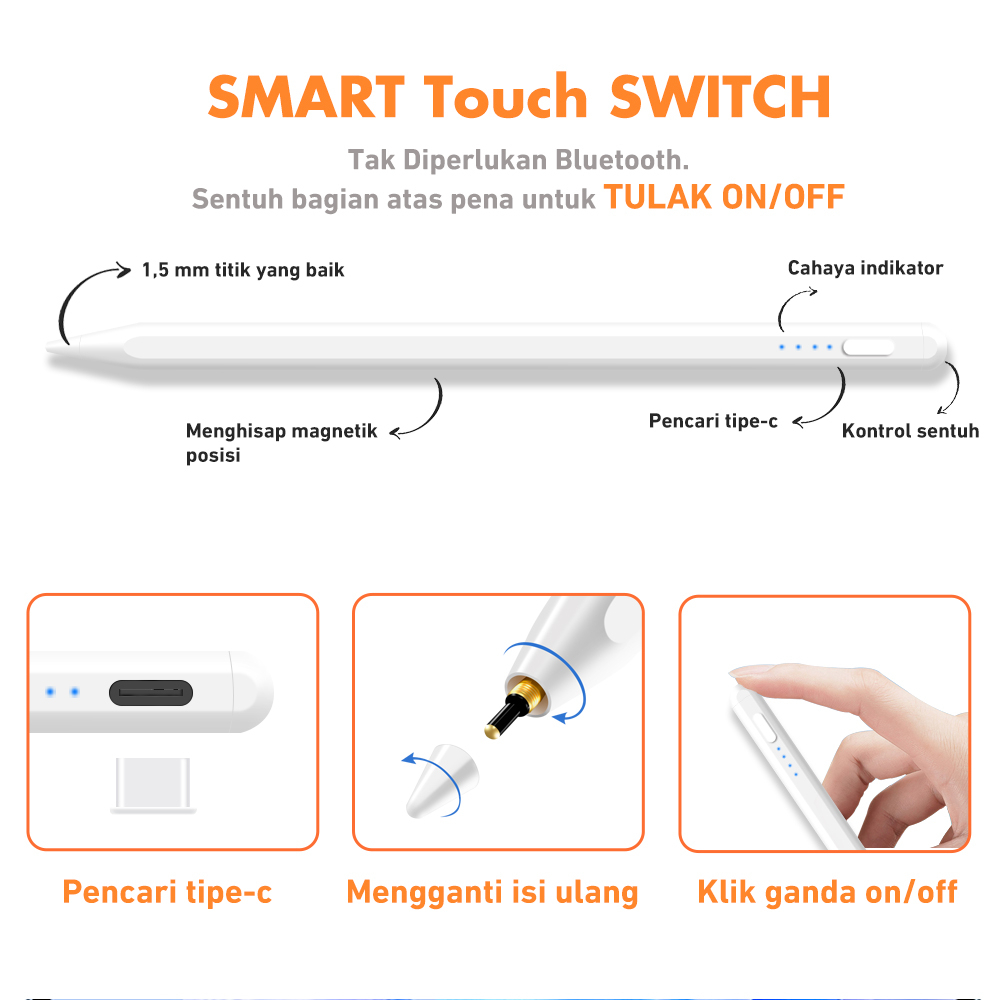 SMART Touch SWITCH

Tak Diperlukan Bluetooth.
Sentuh bagian atas pena untuk TULAK ON/OFF

1,5 mm titik yang baik

Cahaya indikator

Menghisap magnetik posisi

Pencari tipe-c

Kontrol sentuh

Pencari tipe-c

Mengganti isi ulang

Klik ganda on/off