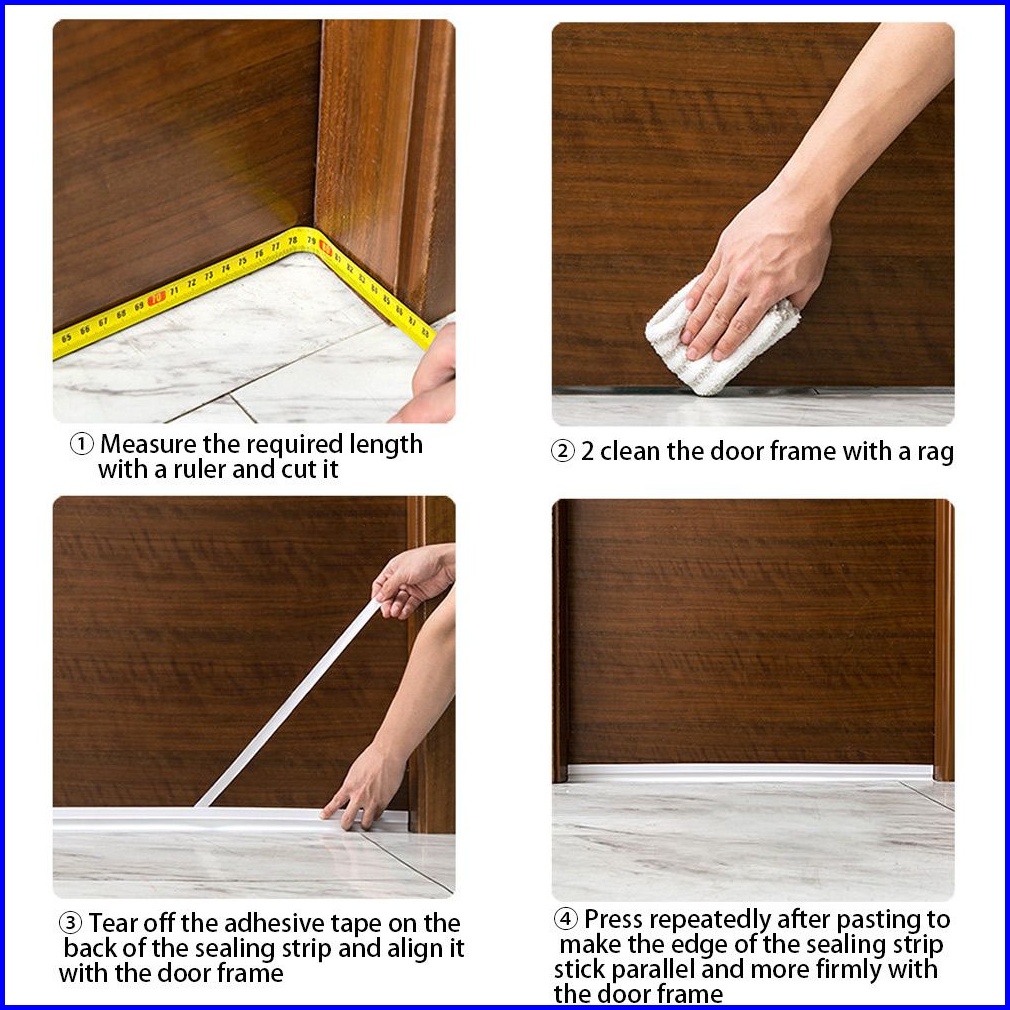 65 66 67 68 69 70 71 72 73 74 75 76 77 78 79 80 81 82 83 84 85 86 87 88

① Measure the required length with a ruler and cut it

② 2 clean the door frame with a rag

③ Tear off the adhesive tape on the back of the sealing strip and align it with the door frame

④ Press repeatedly after pasting to make the edge of the sealing strip stick parallel and more firmly with the door frame