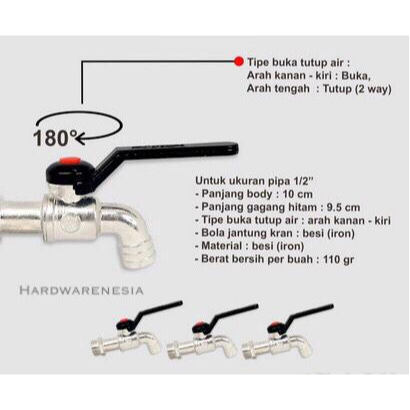 Tipe buka tutup air :
Arah kanan - kiri : Buka,
Arah tengah : Tutup (2 way)

180°

Untuk ukuran pipa 1/2"
- Panjang body : 10 cm
- Panjang gagang hitam : 9.5 cm
- Tipe buka tutup air : arah kanan - kiri
- Bola jantung kran : besi (iron)
- Material : besi (iron)
- Berat bersih per buah : 110 gr

HARDWARENESIA