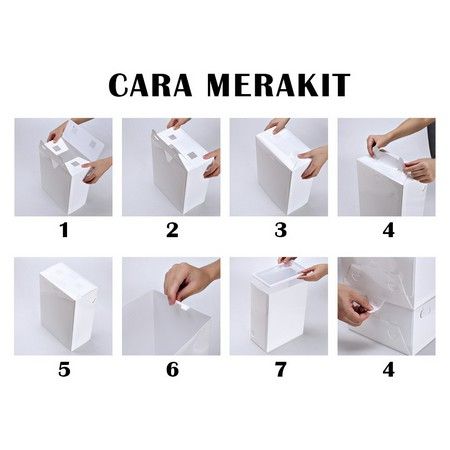 CARA MERAKIT

1

2

3

4

5

6

7

4