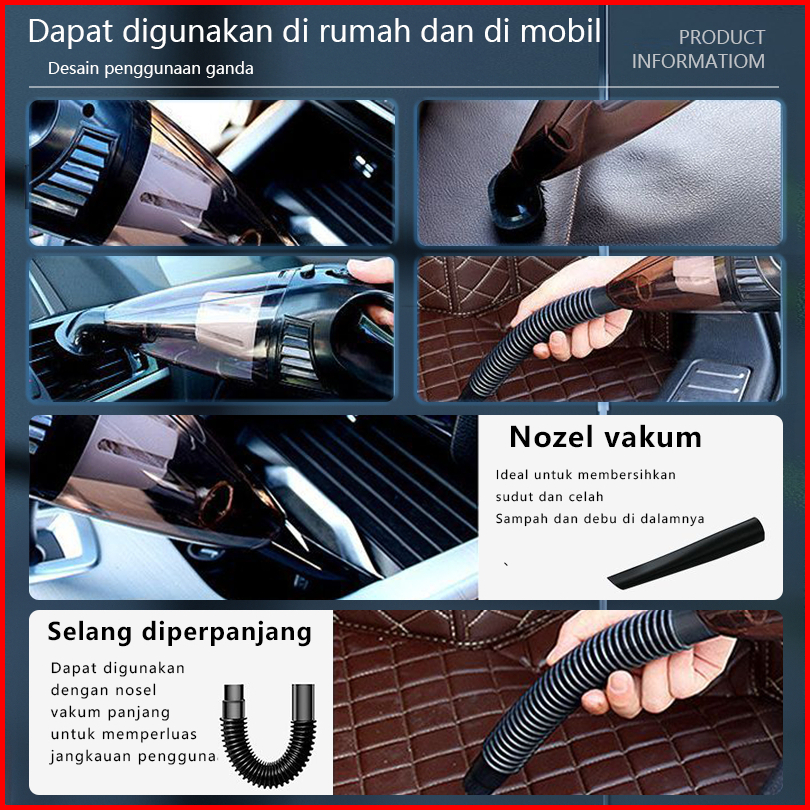 Dapat digunakan di rumah dan di mobil
Desain penggunaan ganda

PRODUCT
INFORMATIOM

Nozel vakum
Ideal untuk membersihkan sudut dan celah
Sampah dan debu di dalamnya

Selang diperpanjang
Dapat digunakan dengan nosel vakum panjang untuk memperluas jangkauan pengguna