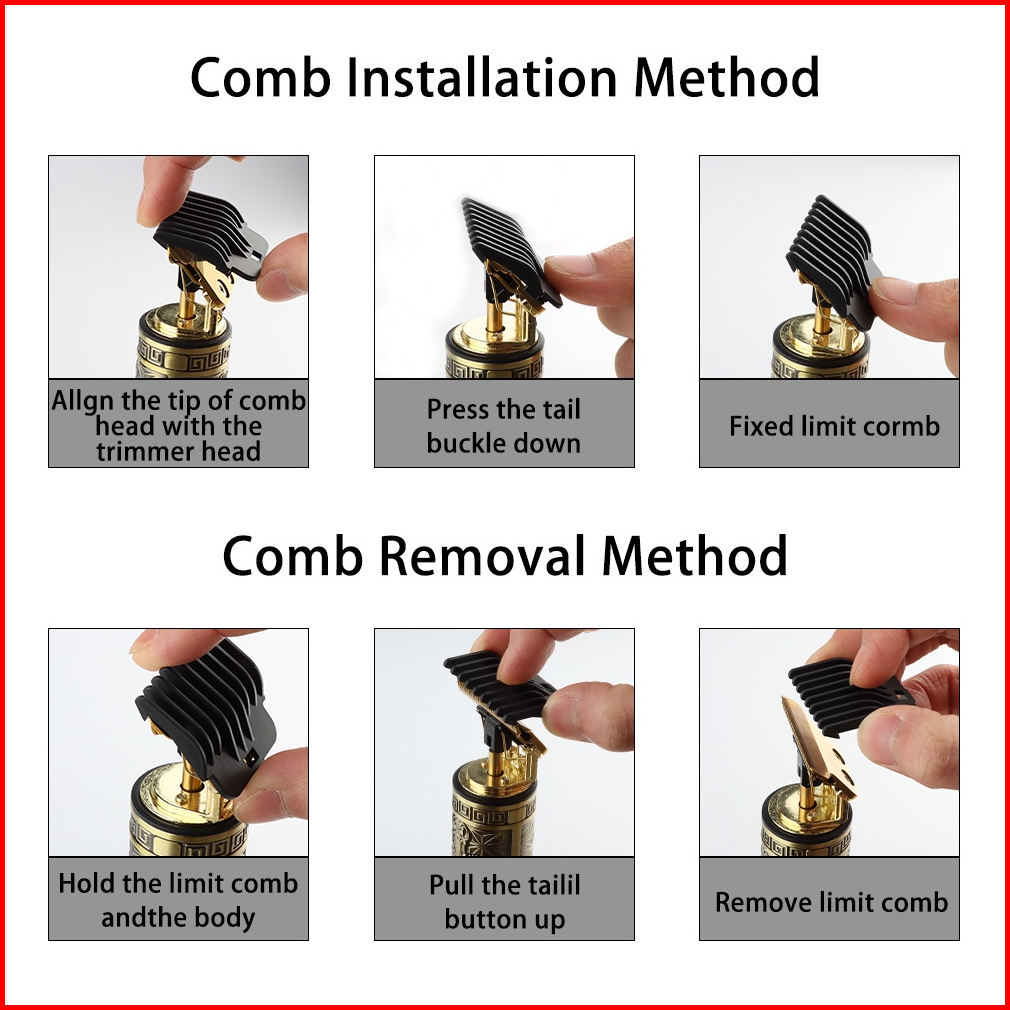 Comb Installation Method

Allgn the tip of comb head with the trimmer head

Press the tail buckle down

Fixed limit cormb

Comb Removal Method

Hold the limit comb andthe body

Pull the tailil button up

Remove limit comb