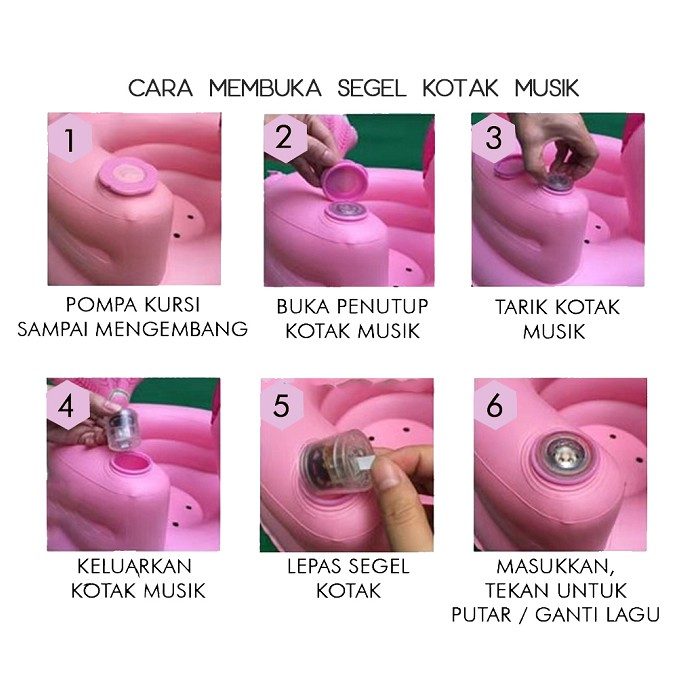 CARA MEMBUKA SEGEL KOTAK MUSIK

1

POMPA KURSI SAMPAI MENGEMBANG

2

BUKA PENUTUP KOTAK MUSIK

3

TARIK KOTAK MUSIK

4

KELUARKAN KOTAK MUSIK

5

LEPAS SEGEL KOTAK

6

MASUKKAN, TEKAN UNTUK PUTAR / GANTI LAGU