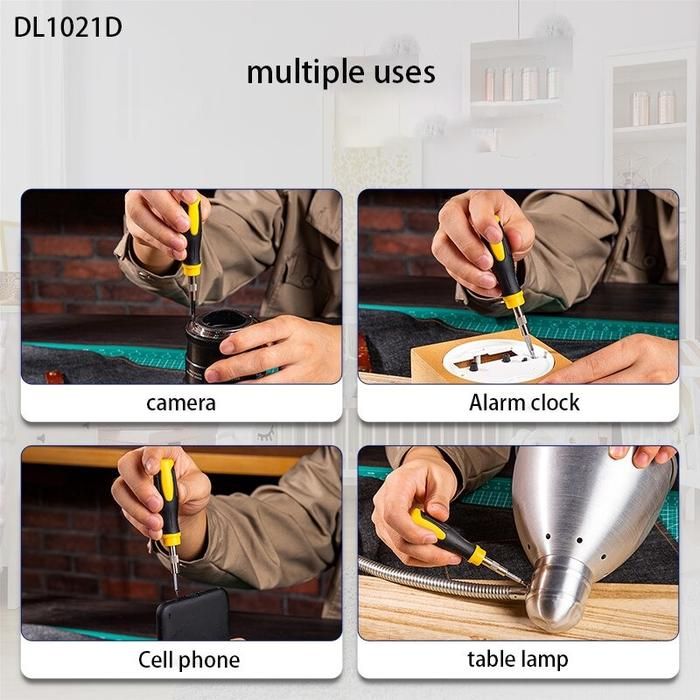 DL1021D

multiple uses

camera

Alarm clock

Cell phone

table lamp