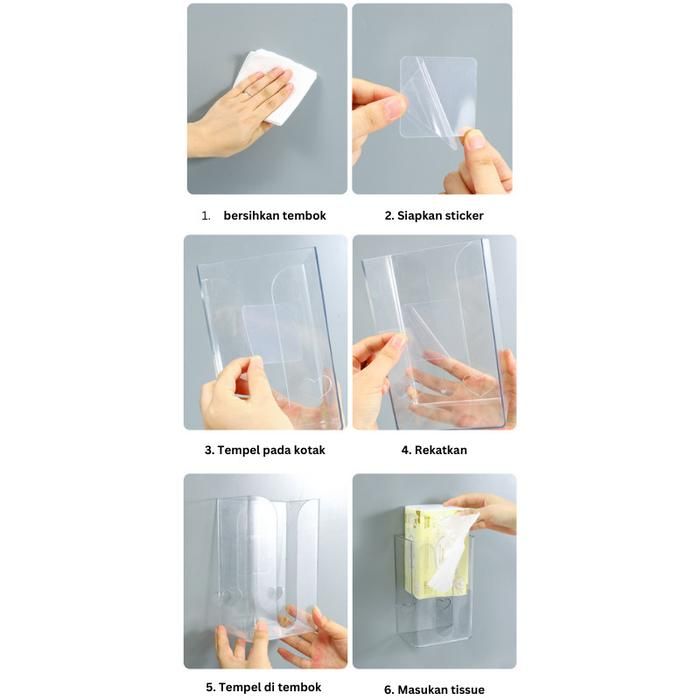 1. bersihkan tembok

2. Siapkan sticker

3. Tempel pada kotak

4. Rekatkan

5. Tempel di tembok

6. Masukan tissue