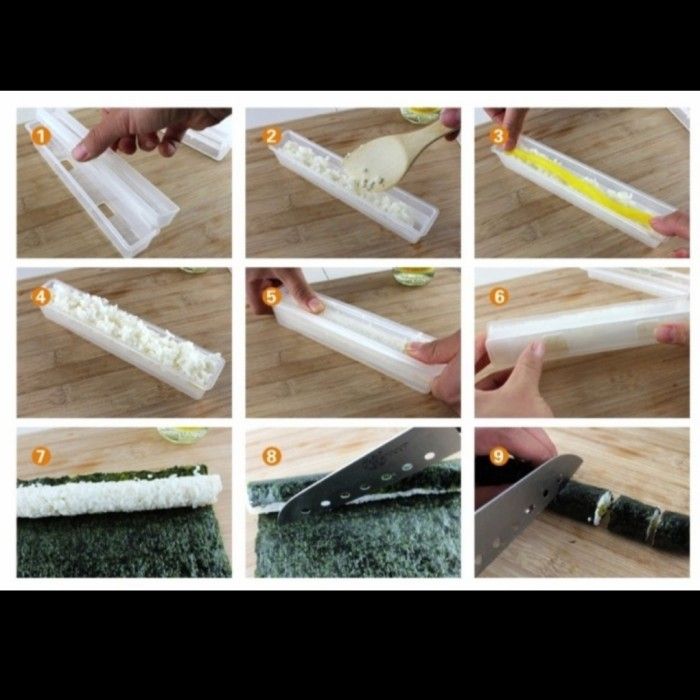 1
2
3
4
5
6
7
8
9