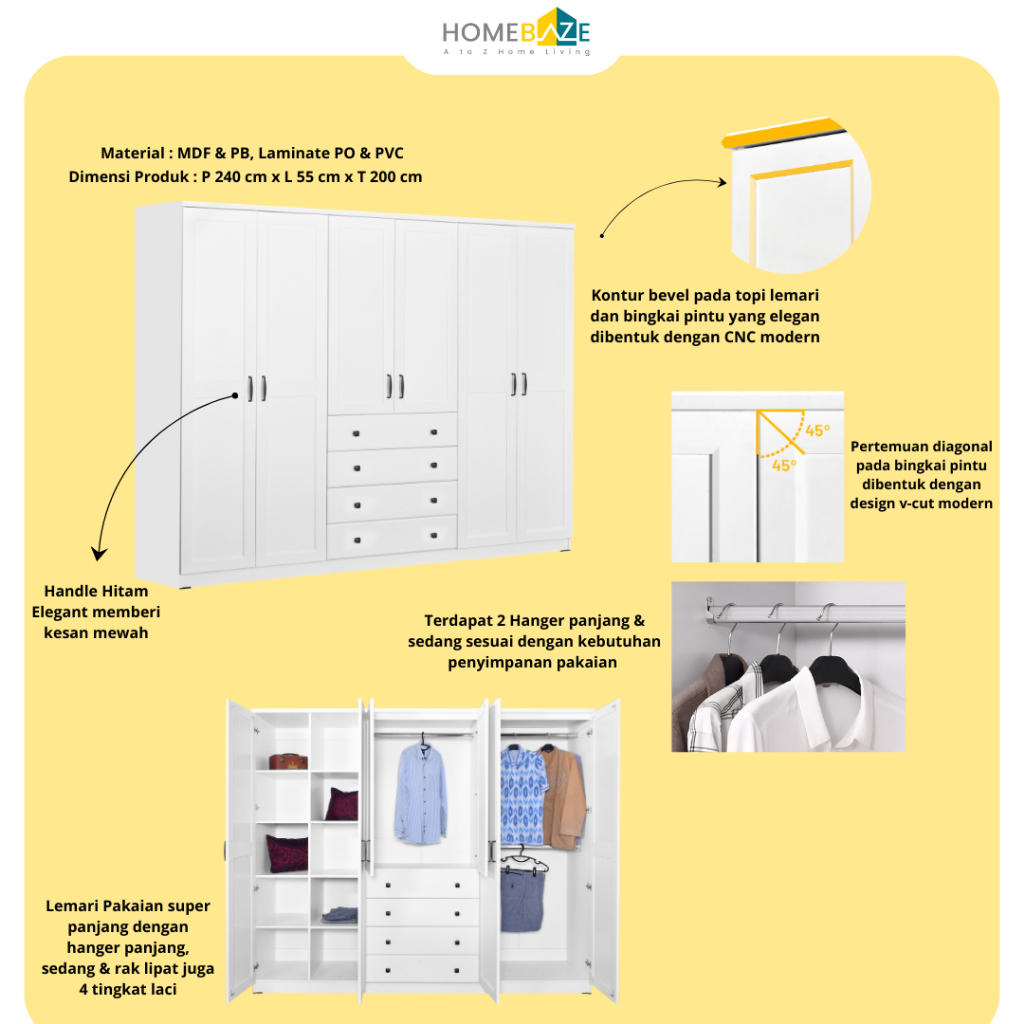 HOMEBAZE
A to Z Home Living

Material : MDF & PB, Laminate PO & PVC
Dimensi Produk : P 240 cm x L 55 cm x T 200 cm

Kontur bevel pada topi lemari dan bingkai pintu yang elegan dibentuk dengan CNC modern

45°
45°

Pertemuan diagonal pada bingkai pintu dibentuk dengan design v-cut modern

Handle Hitam Elegant memberi kesan mewah

Terdapat 2 Hanger panjang & sedang sesuai dengan kebutuhan penyimpanan pakaian

Lemari Pakaian super panjang dengan hanger panjang, sedang & rak lipat juga 4 tingkat laci