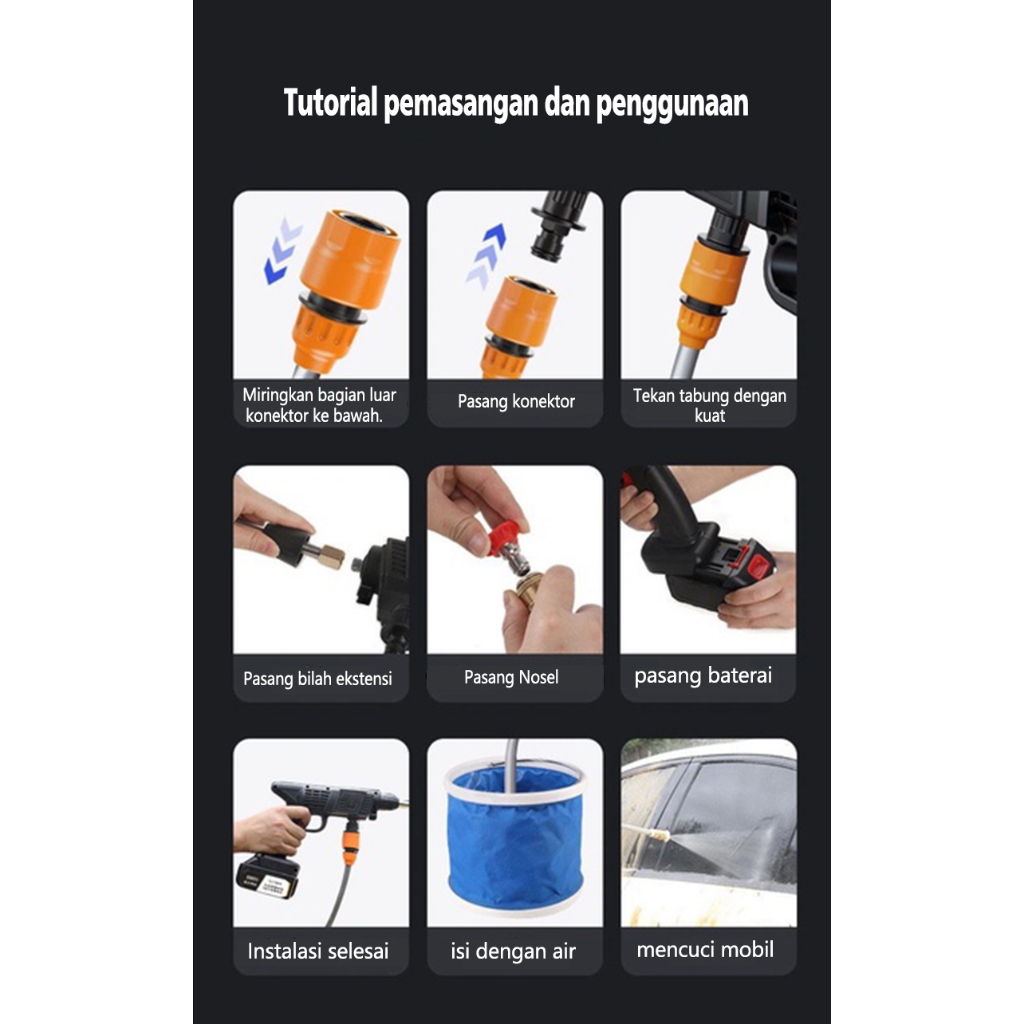 Tutorial pemasangan dan penggunaan

Miringkan bagian luar konektor ke bawah.

Pasang konektor

Tekan tabung dengan kuat

Pasang bilah ekstensi

Pasang Nosel

pasang baterai

Instalasi selesai

isi dengan air

mencuci mobil