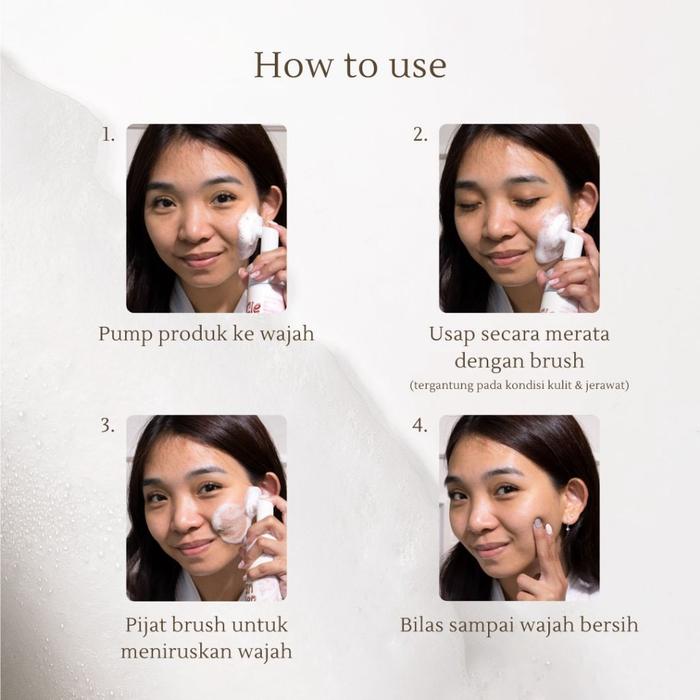 How to use

1.

Pump produk ke wajah

2.

Usap secara merata dengan brush
(tergantung pada kondisi kulit & jerawat)

3.

Pijat brush untuk meniruskan wajah

4.

Bilas sampai wajah bersih