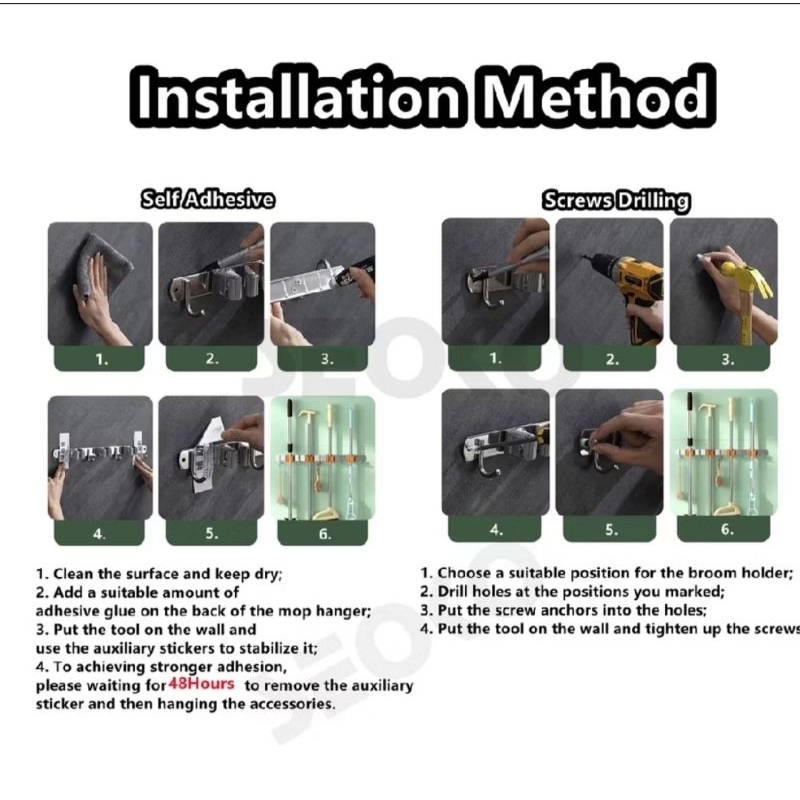 Installation Method

Self Adhesive

1.
2.
3.
4.
5.
6.

1. Clean the surface and keep dry;
2. Add a suitable amount of adhesive glue on the back of the mop hanger;
3. Put the tool on the wall and use the auxiliary stickers to stabilize it;
4. To achieving stronger adhesion, please waiting for 48Hours to remove the auxiliary sticker and then hanging the accessories.

Screws Drilling

1.
2.
3.
4.
5.
6.

1. Choose a suitable position for the broom holder;
2. Drill holes at the positions you marked;
3. Put the screw anchors into the holes;
4. Put the tool on the wall and tighten up the screws