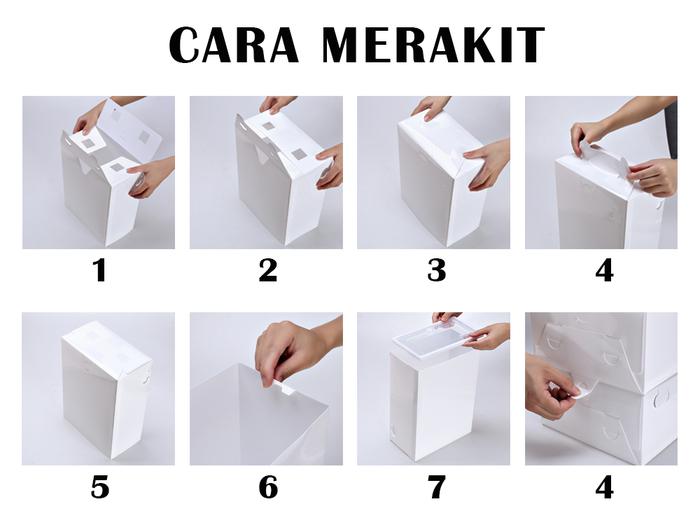 CARA MERAKIT

1

2

3

4

5

6

7

4