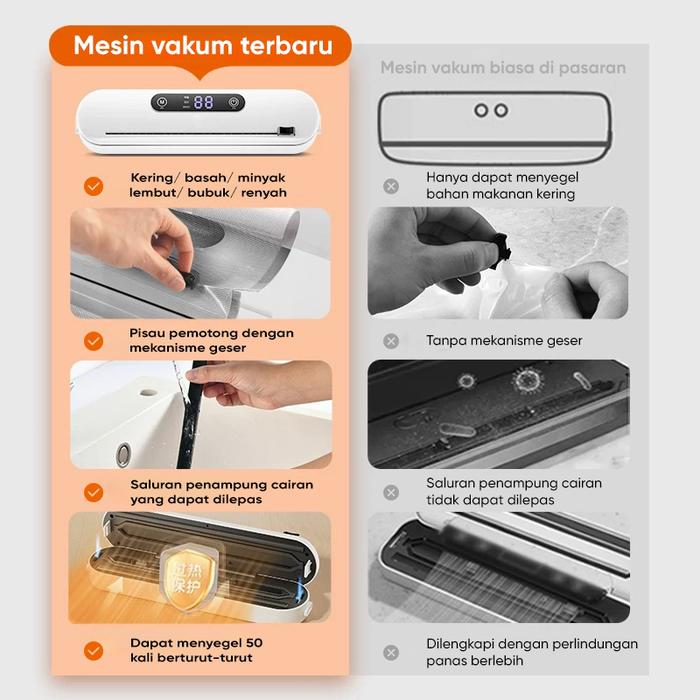 Mesin vakum terbaru

88

Kering/ basah/ minyak lembut/ bubuk/ renyah

Pisau pemotong dengan mekanisme geser

Saluran penampung cairan yang dapat dilepas

过热保护

Dapat menyegel 50 kali berturut-turut

Mesin vakum biasa di pasaran

Hanya dapat menyegel bahan makanan kering

Tanpa mekanisme geser

Saluran penampung cairan tidak dapat dilepas

Dilengkapi dengan perlindungan panas berlebih