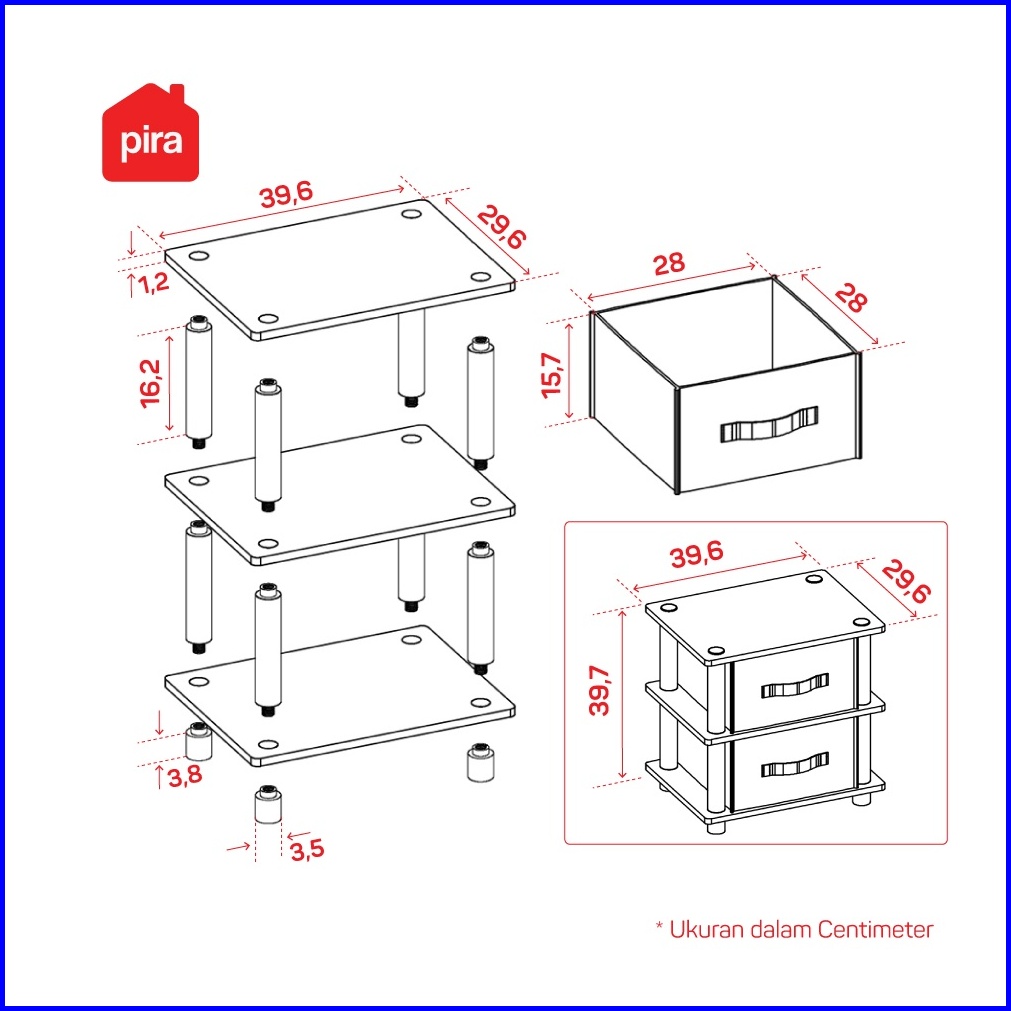 pira

39,6
29,6
1,2
16,2
3,8
3,5

28
28
15,7

39,6
29,6
39,7

* Ukuran dalam Centimeter