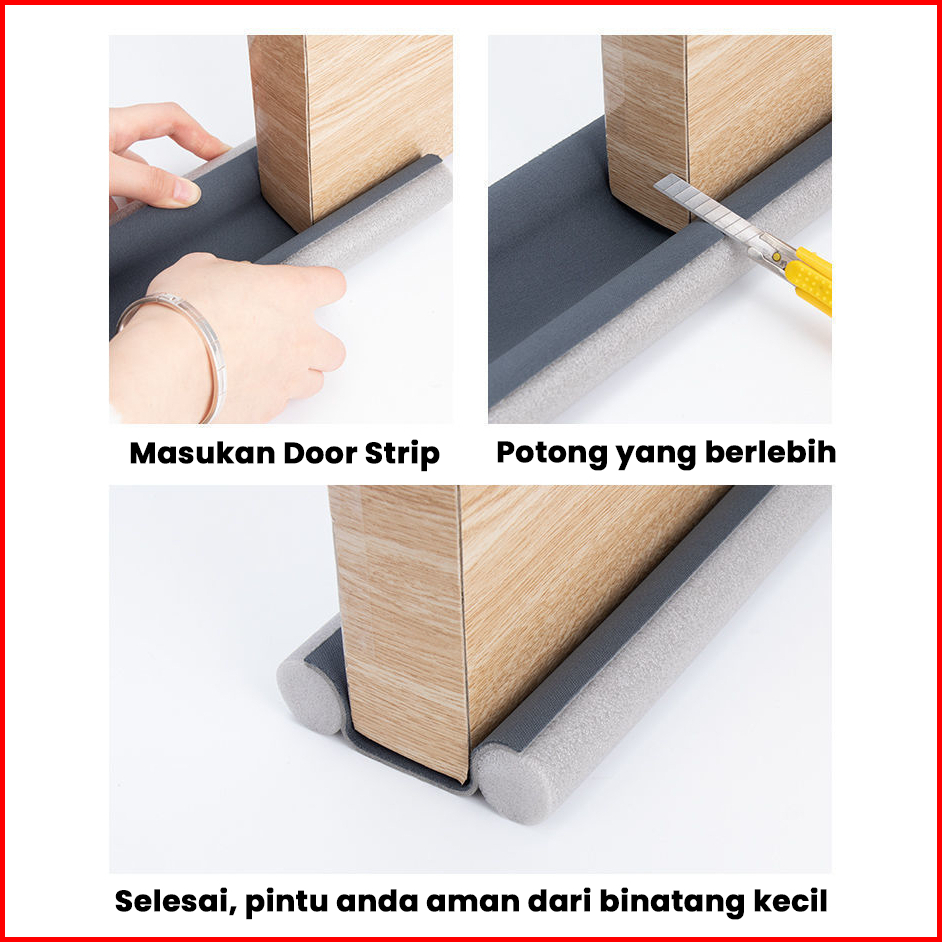 Masukan Door Strip

Potong yang berlebih

Selesai, pintu anda aman dari binatang kecil