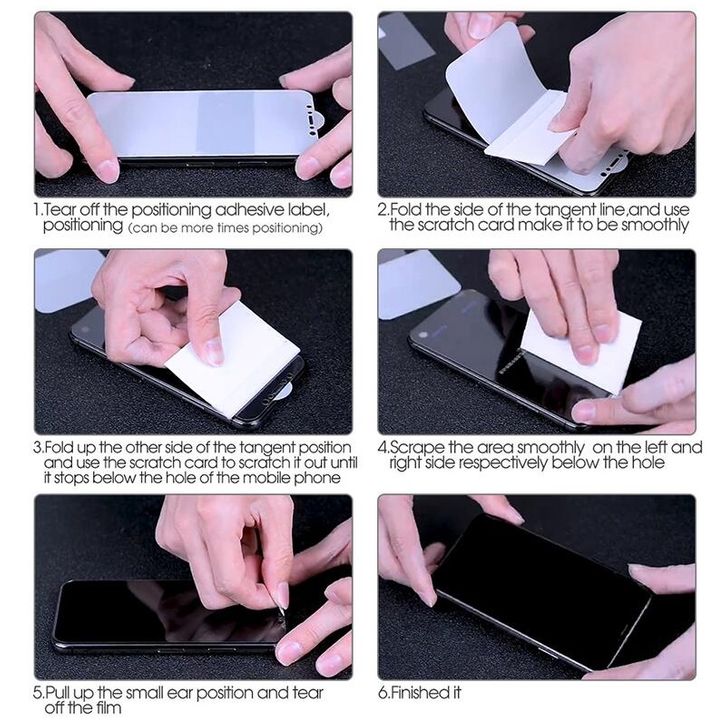 1.Tear off the positioning adhesive label, positioning (can be more times positioning)

2.Fold the side of the tangent line,and use the scratch card make it to be smoothly

3.Fold up the other side of the tangent position and use the scratch card to scratch it out until it stops below the hole of the mobile phone

4.Scrape the area smoothly on the left and right side respectively below the hole

5.Pull up the small ear position and tear off the film

6.Finished it