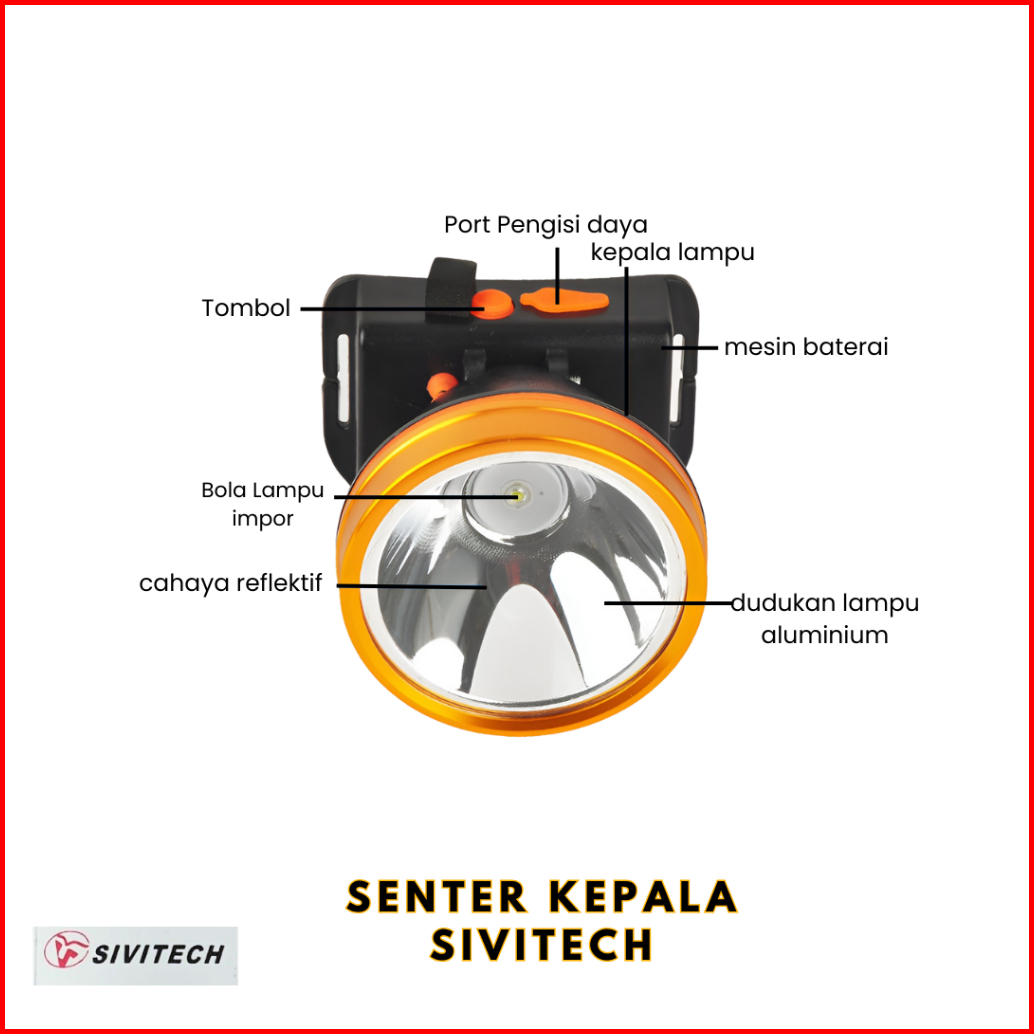 Port Pengisi daya

kepala lampu

Tombol

mesin baterai

Bola Lampu impor

cahaya reflektif

dudukan lampu aluminium

SENTER KEPALA SIVITECH

SIVITECH