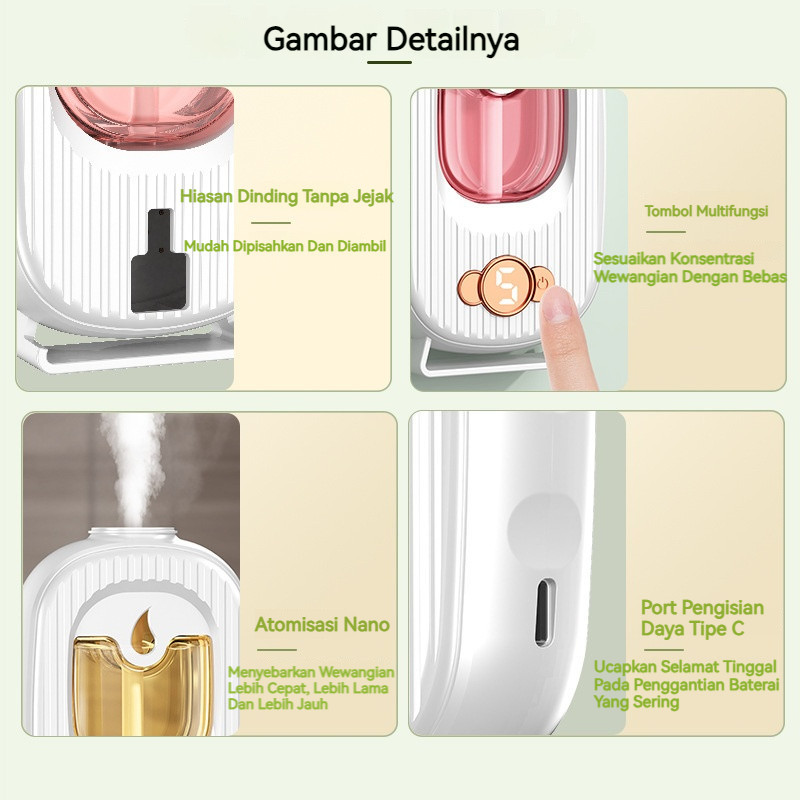 Gambar Detailnya

Hiasan Dinding Tanpa Jejak

Mudah Dipisahkan Dan Diambil

Tombol Multifungsi

Sesuaikan Konsentrasi Wewangian Dengan Bebas

5

Atomisasi Nano

Menyebarkan Wewangian Lebih Cepat, Lebih Lama Dan Lebih Jauh

Port Pengisian Daya Tipe C

Ucapkan Selamat Tinggal Pada Penggantian Baterai Yang Sering