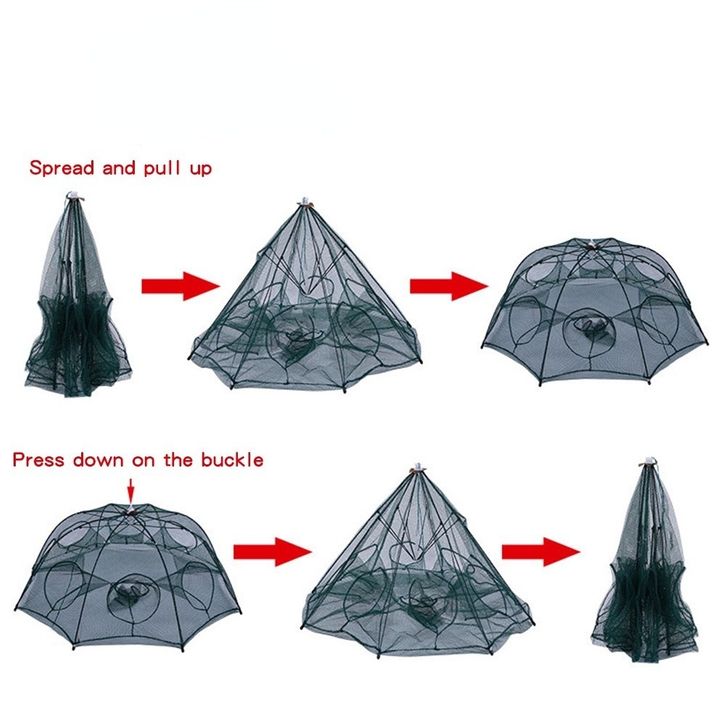 Spread and pull up

Press down on the buckle