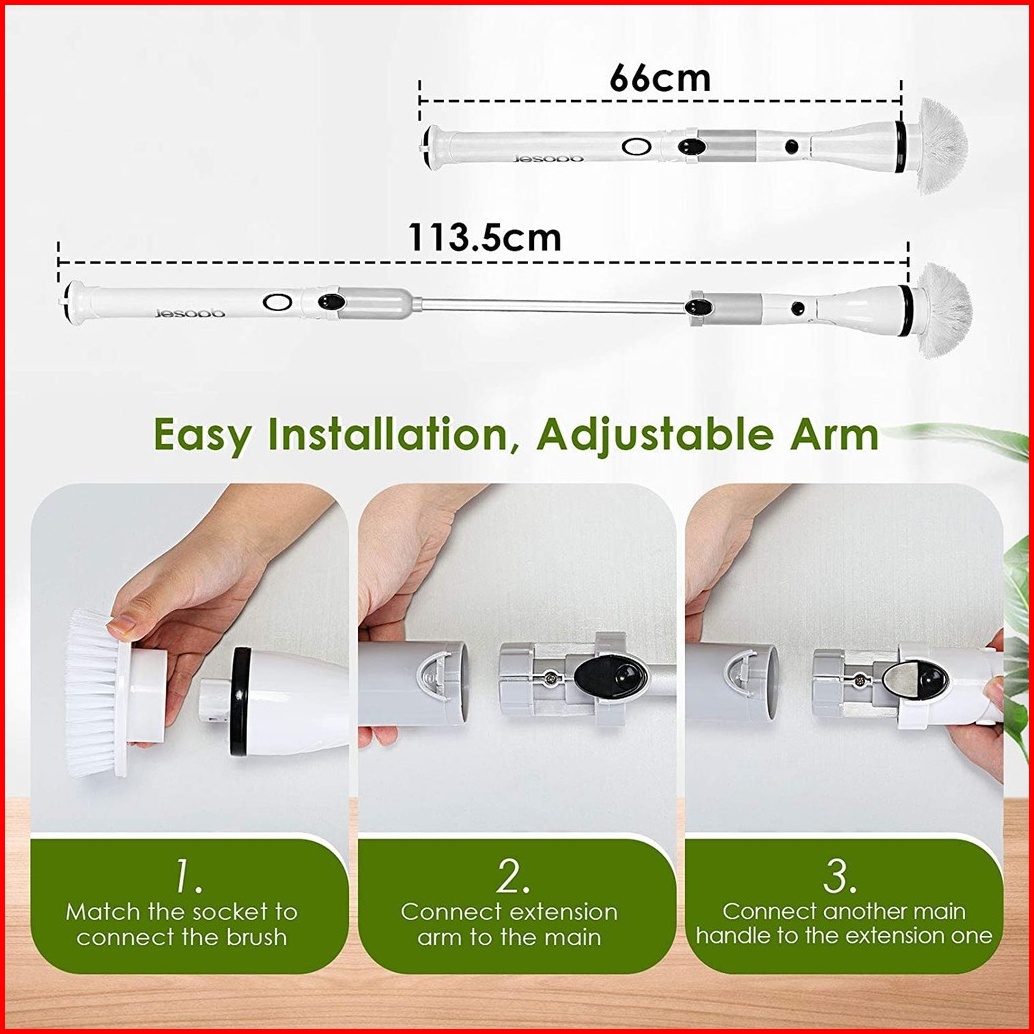 66cm

Jesopo

113.5cm

Jesopo

Easy Installation, Adjustable Arm

1.
Match the socket to connect the brush

2.
Connect extension arm to the main

3.
Connect another main handle to the extension one