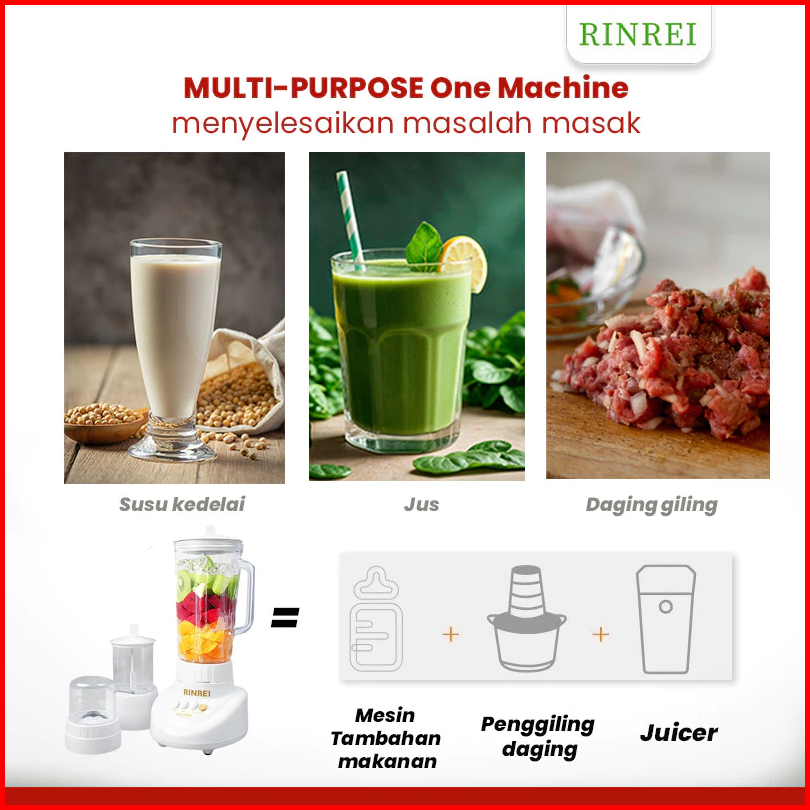 RINREI

MULTI-PURPOSE One Machine
menyelesaikan masalah masak

Susu kedelai

Jus

Daging giling

RINREI

=

+

+

Mesin Tambahan makanan

Penggiling daging

Juicer