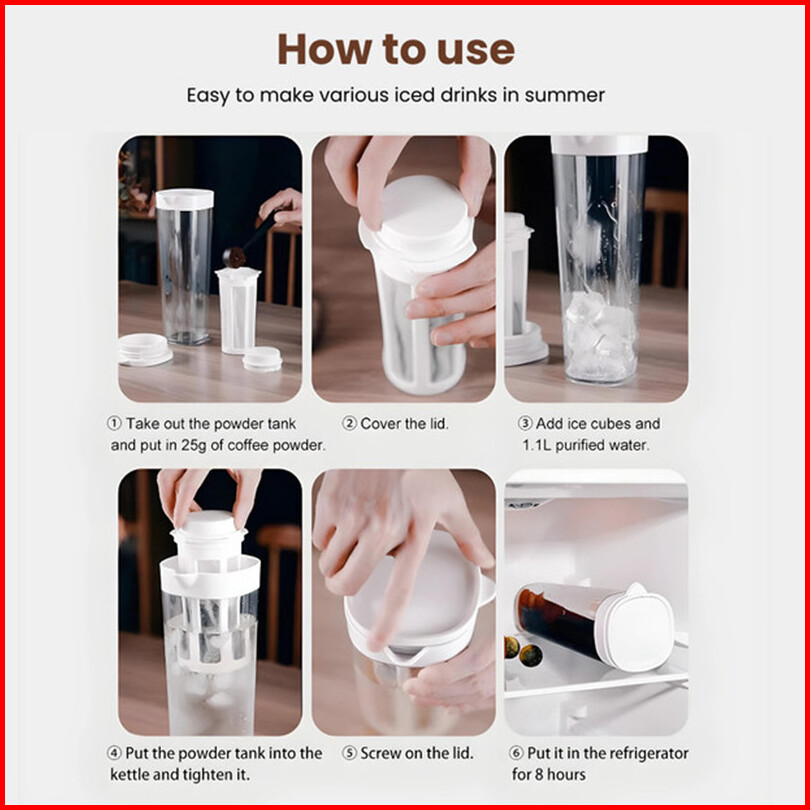 How to use

Easy to make various iced drinks in summer

① Take out the powder tank and put in 25g of coffee powder.

② Cover the lid.

③ Add ice cubes and 1.1L purified water.

④ Put the powder tank into the kettle and tighten it.

⑤ Screw on the lid.

⑥ Put it in the refrigerator for 8 hours