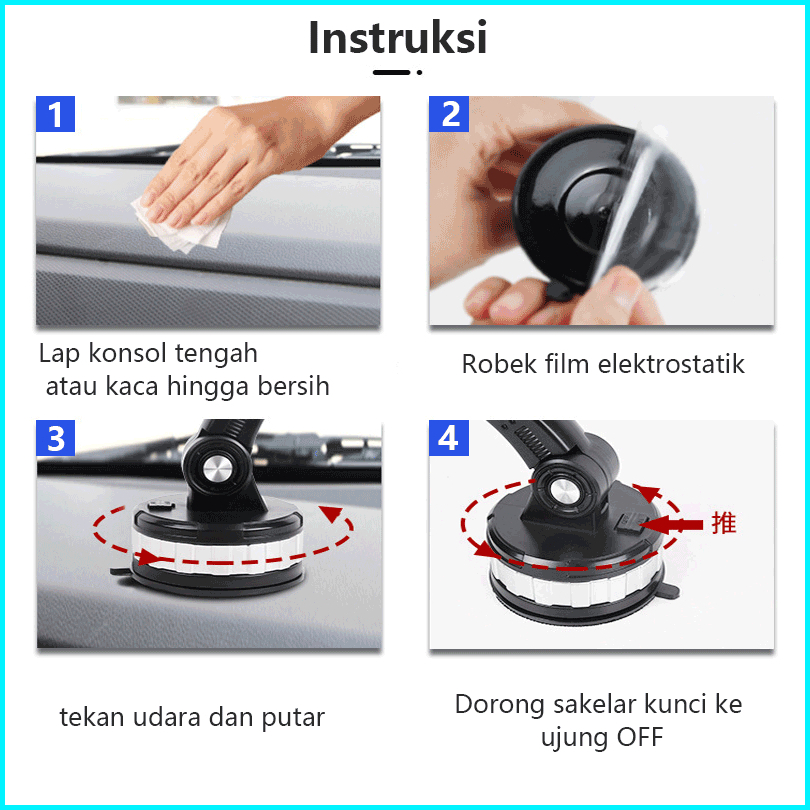 Instruksi

1

Lap konsol tengah atau kaca hingga bersih

2

Robek film elektrostatik

3

tekan udara dan putar

4

推

Dorong sakelar kunci ke ujung OFF