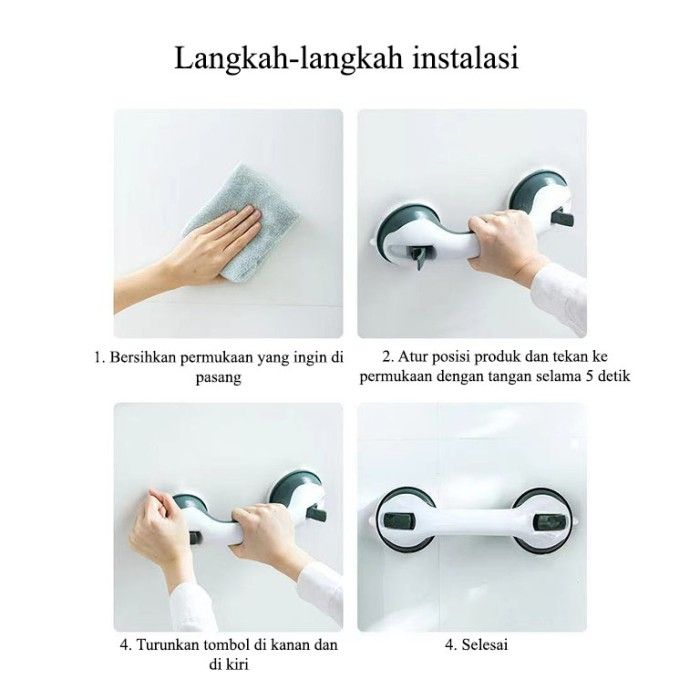 Langkah-langkah instalasi

1. Bersihkan permukaan yang ingin di pasang

2. Atur posisi produk dan tekan ke permukaan dengan tangan selama 5 detik

4. Turunkan tombol di kanan dan di kiri

4. Selesai