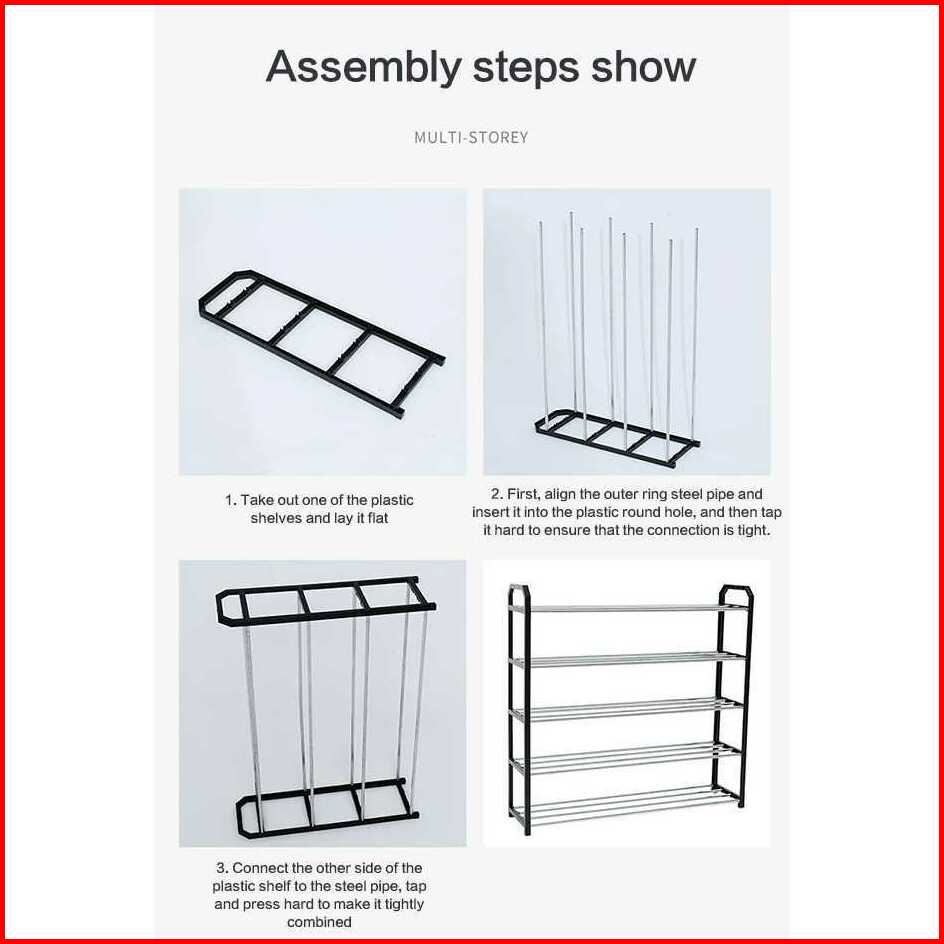 Assembly steps show

MULTI-STOREY

1. Take out one of the plastic shelves and lay it flat

2. First, align the outer ring steel pipe and insert it into the plastic round hole, and then tap it hard to ensure that the connection is tight.

3. Connect the other side of the plastic shelf to the steel pipe, tap and press hard to make it tightly combined