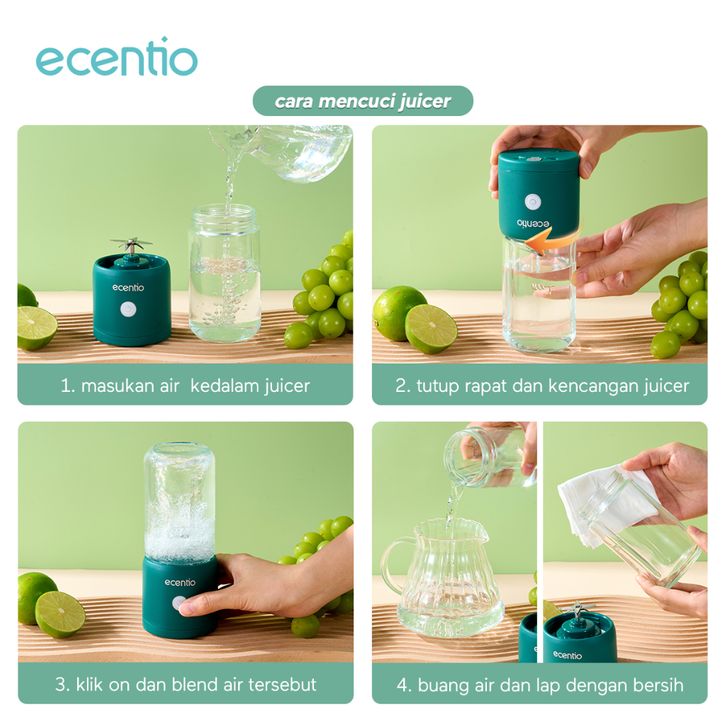 ecentio

cara mencuci juicer

ecentio

1. masukan air kedalam juicer

ecentio

2. tutup rapat dan kencangan juicer

ecentio

3. klik on dan blend air tersebut

ecentio

4. buang air dan lap dengan bersih