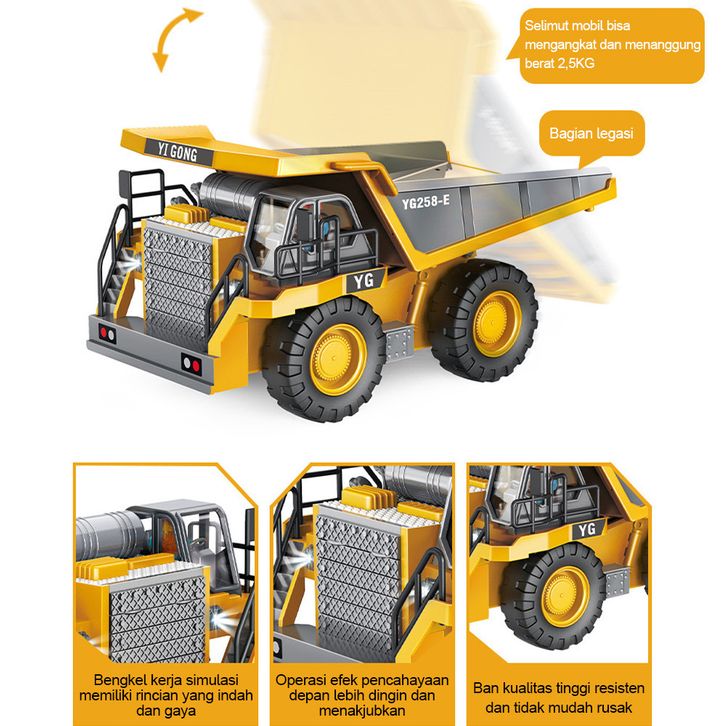 Selimut mobil bisa mengangkat dan menanggung berat 2,5KG

Bagian legasi

YI GONG

YG258-E

YG

YG

Bengkel kerja simulasi memiliki rincian yang indah dan gaya

Operasi efek pencahayaan depan lebih dingin dan menakjubkan

Ban kualitas tinggi resisten dan tidak mudah rusak