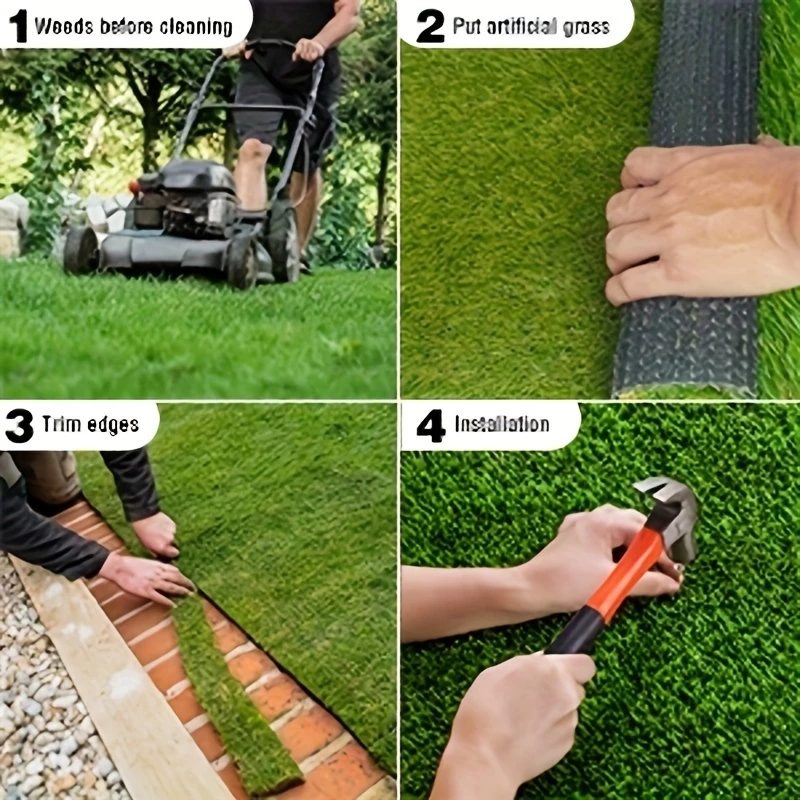 1 Weeds before cleaning

2 Put artificial grass

3 Trim edges

4 Installation