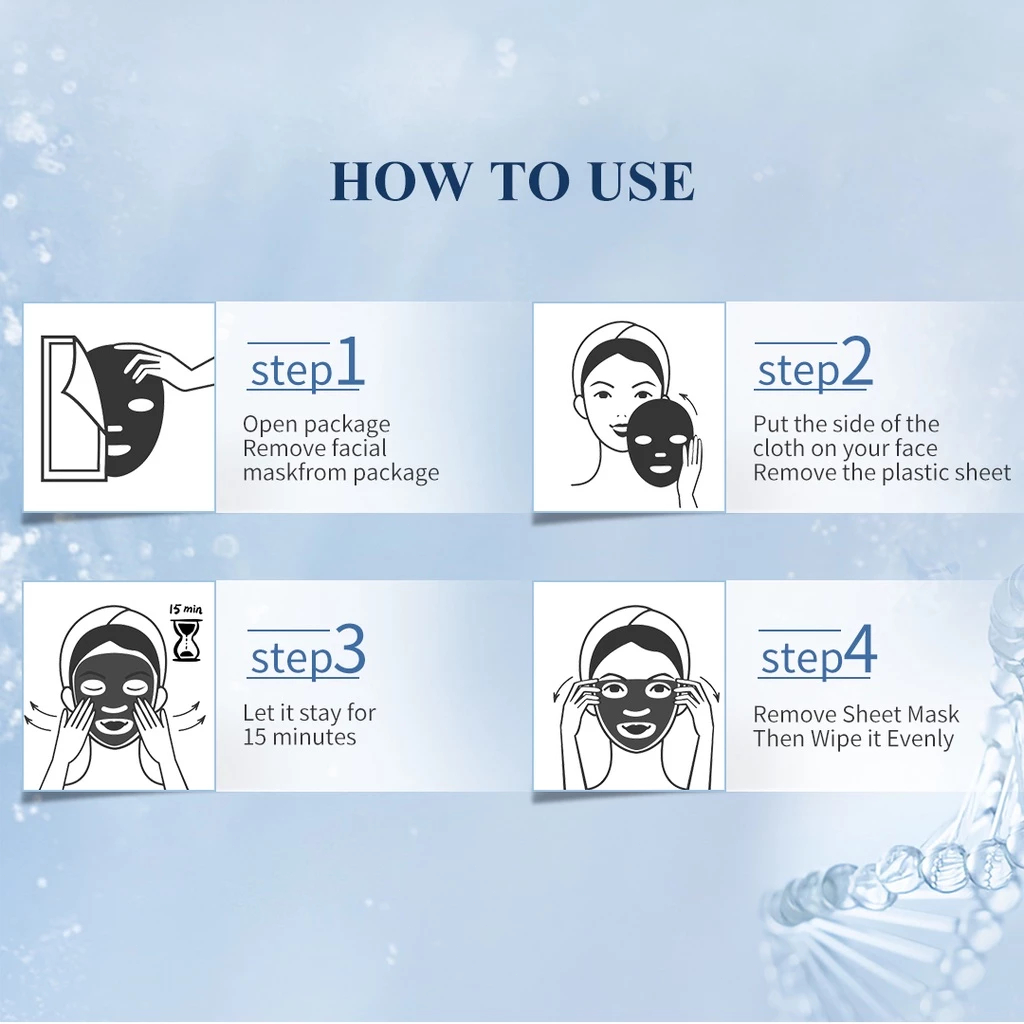 HOW TO USE

step1
Open package
Remove facial
maskfrom package

step2
Put the side of the
cloth on your face
Remove the plastic sheet

15 min

step3
Let it stay for
15 minutes

step4
Remove Sheet Mask
Then Wipe it Evenly