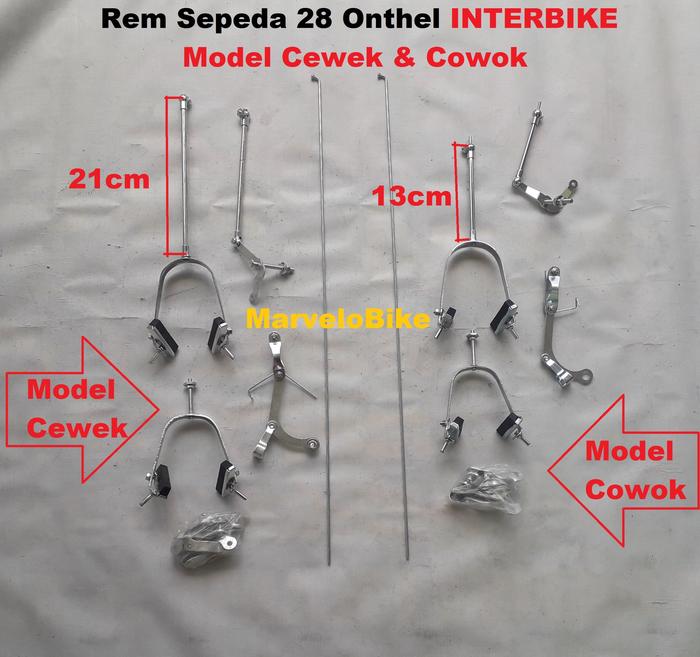 Rem Sepeda 28 Onthel INTERBIKE
Model Cewek & Cowok

21cm

13cm

MarveloBike

Model Cewek

Model Cowok