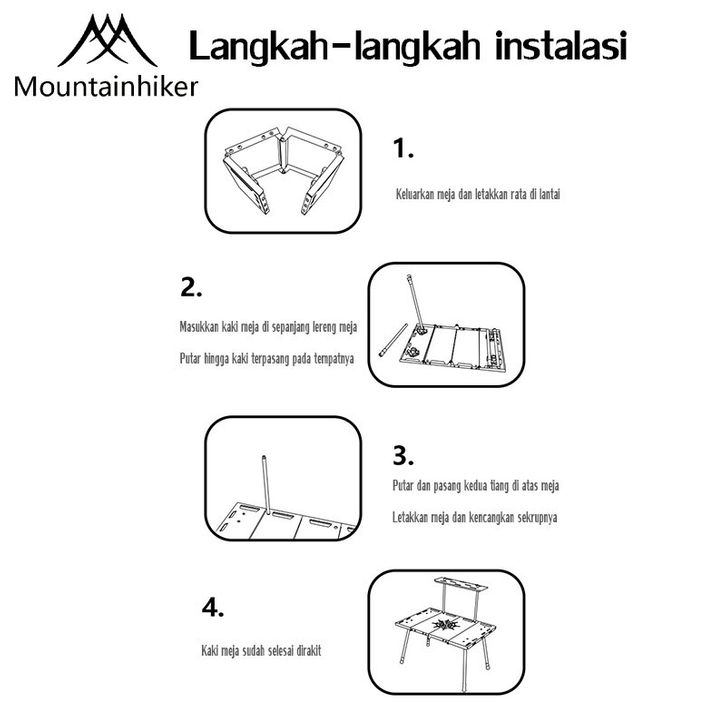 Mountainhiker

Langkah-langkah instalasi

1.

Keluarkan meja dan letakkan rata di lantai

2.

Masukkan kaki meja di sepanjang lereng meja

Putar hingga kaki terpasang pada tempatnya

3.

Putar dan pasang kedua tiang di atas meja

Letakkan meja dan kencangkan sekrupnya

4.

Kaki meja sudah selesai dirakit