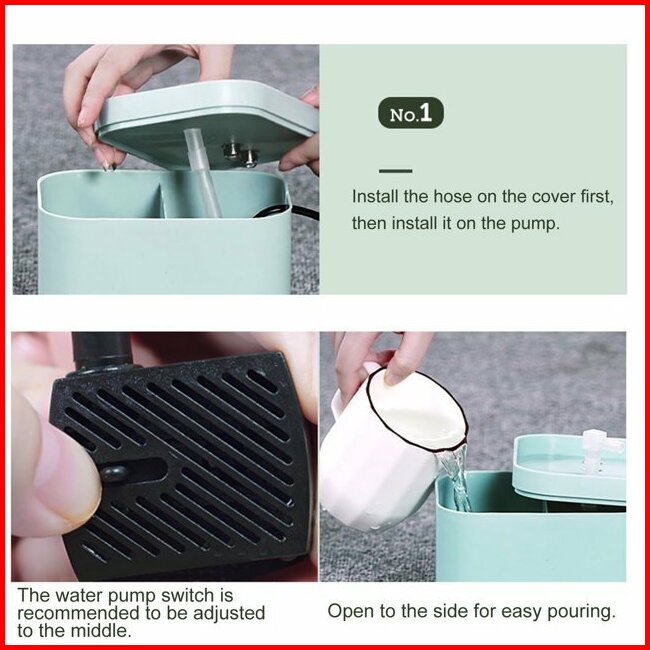 No.1

Install the hose on the cover first, then install it on the pump.

The water pump switch is recommended to be adjusted to the middle.

Open to the side for easy pouring.