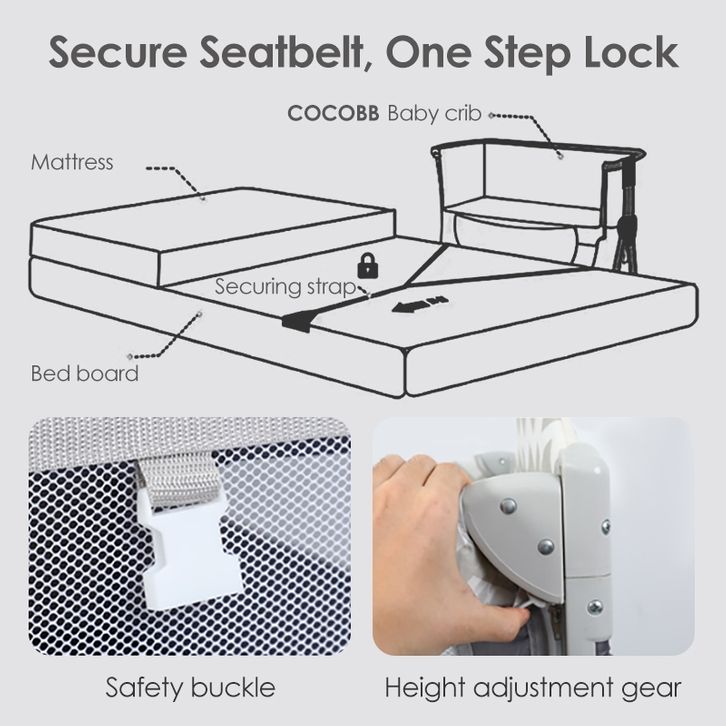 Secure Seatbelt, One Step Lock

COCOBB Baby crib

Mattress

Securing strap

Bed board

Safety buckle

Height adjustment gear