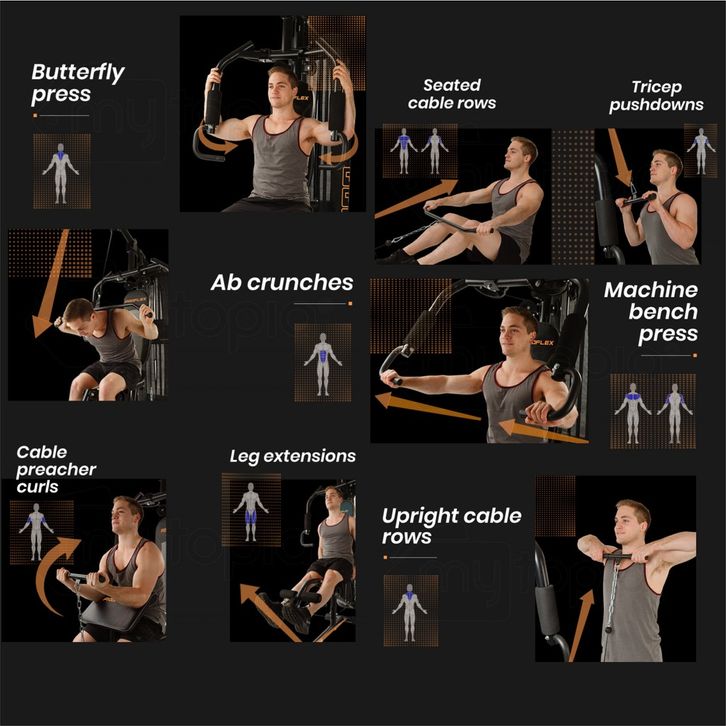 Butterfly press

Seated cable rows

Tricep pushdowns

Ab crunches

Machine bench press

Cable preacher curls

Leg extensions

Upright cable rows