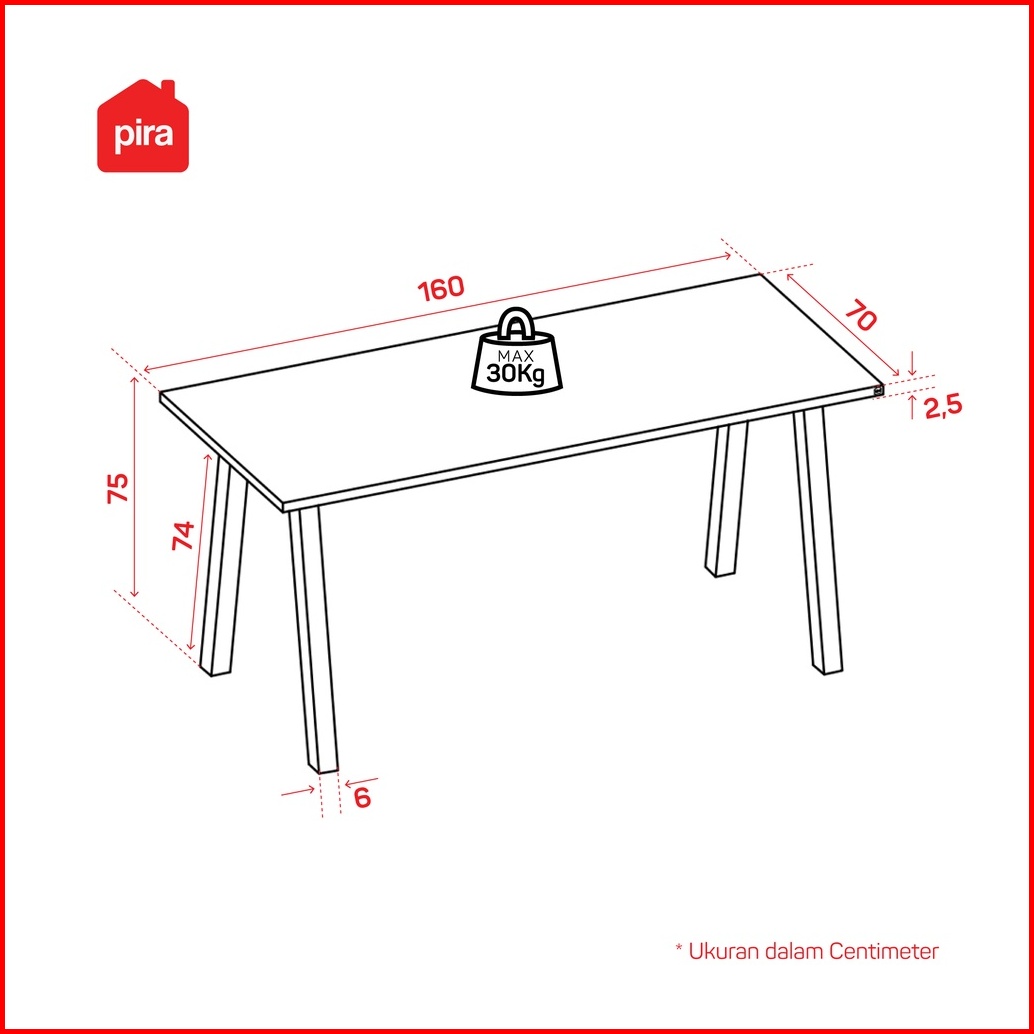 pira

160

70

MAX
30Kg

2,5

75

74

6

* Ukuran dalam Centimeter