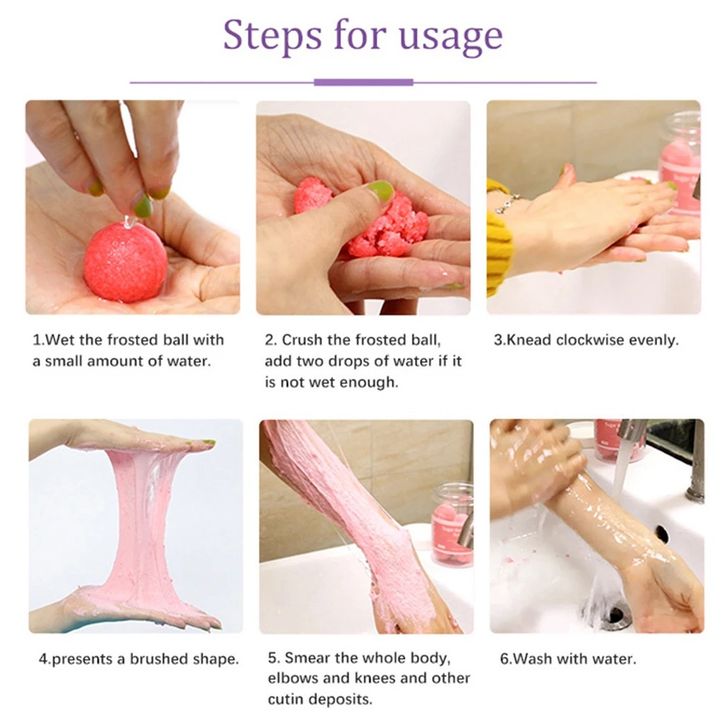 Steps for usage

1.Wet the frosted ball with a small amount of water.

2. Crush the frosted ball, add two drops of water if it is not wet enough.

3.Knead clockwise evenly.

4.presents a brushed shape.

5. Smear the whole body, elbows and knees and other cutin deposits.

6.Wash with water.