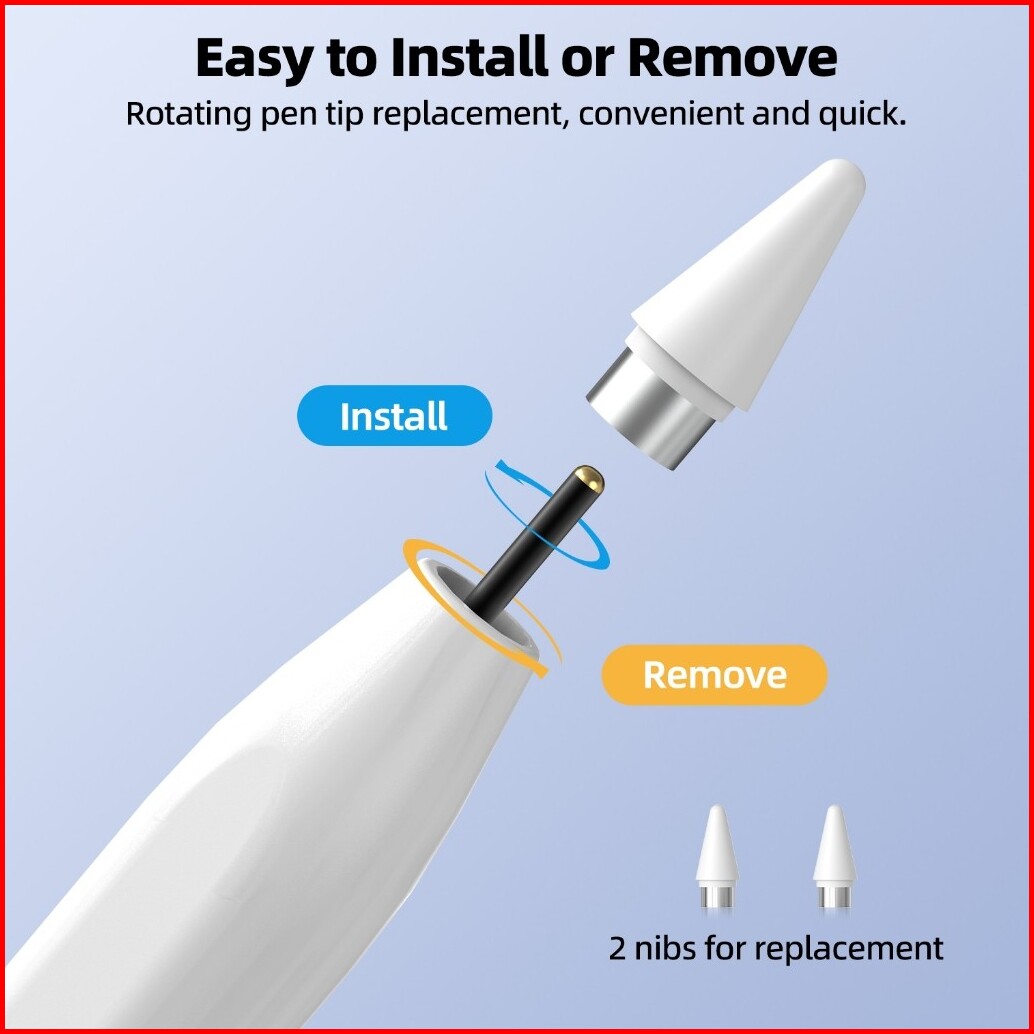 Easy to Install or Remove

Rotating pen tip replacement, convenient and quick.

Install

Remove

2 nibs for replacement