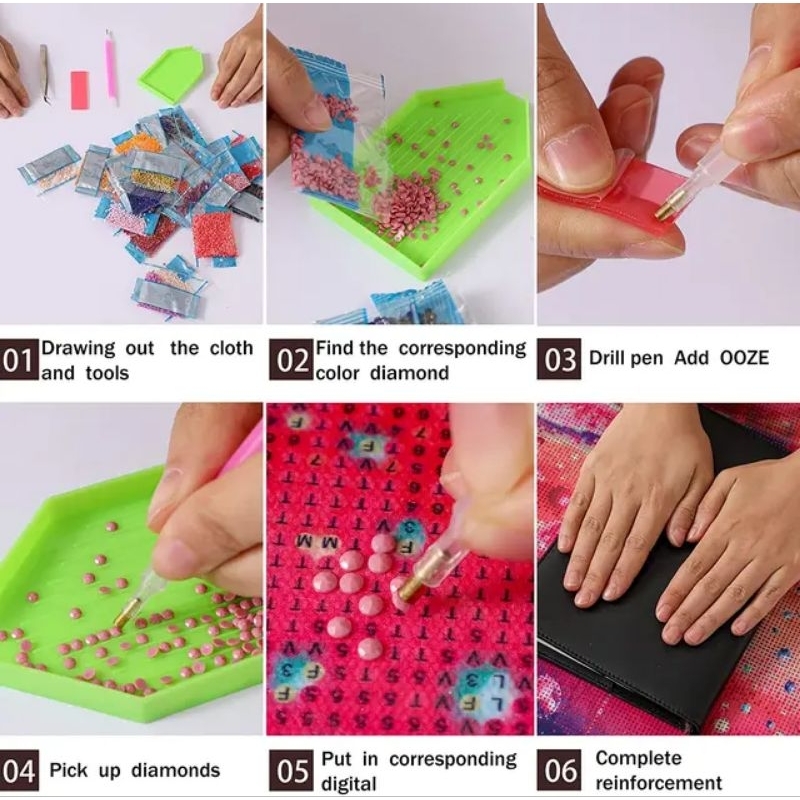 01 Drawing out the cloth and tools

02 Find the corresponding color diamond

03 Drill pen Add OOZE

04 Pick up diamonds

05 Put in corresponding digital

06 Complete reinforcement