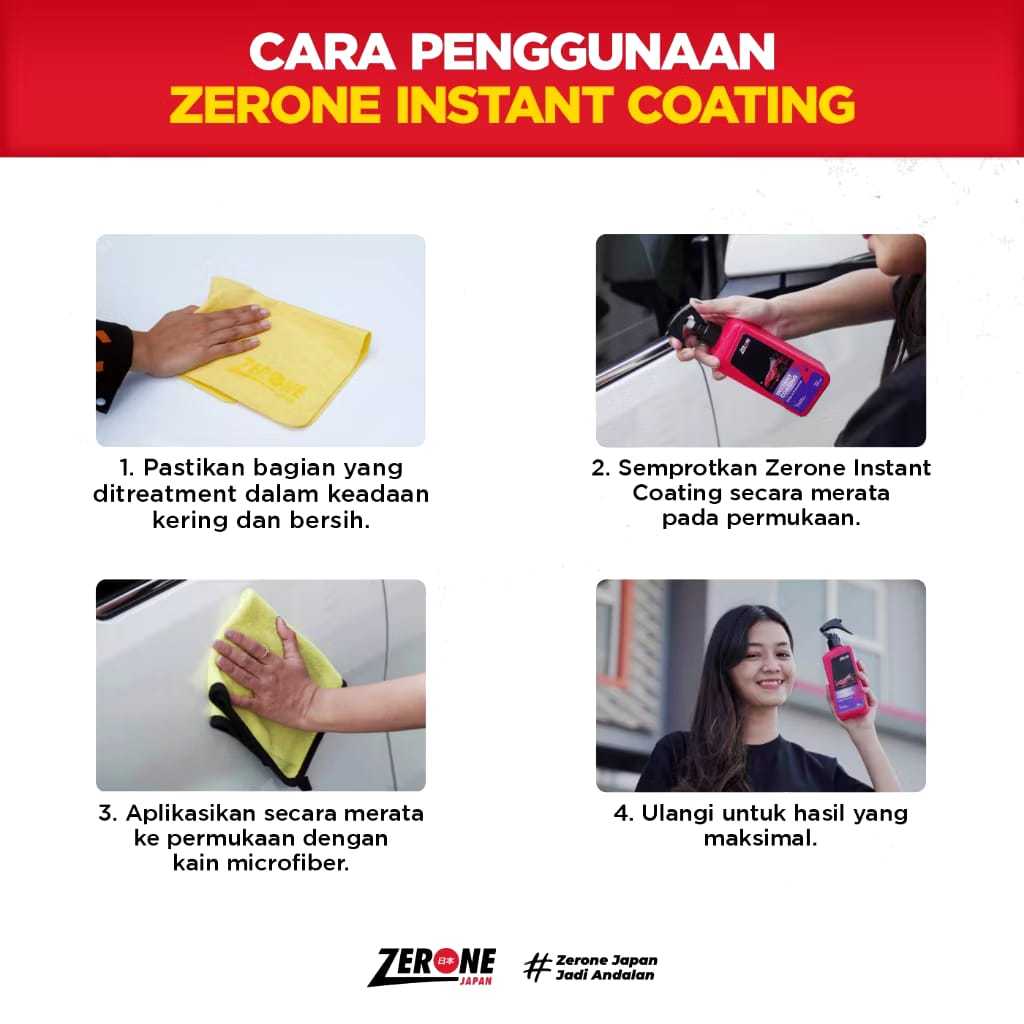 CARA PENGGUNAAN
ZERONE INSTANT COATING

ZERONE

1. Pastikan bagian yang ditreatment dalam keadaan kering dan bersih.

2. Semprotkan Zerone Instant Coating secara merata pada permukaan.

3. Aplikasikan secara merata ke permukaan dengan kain microfiber.

4. Ulangi untuk hasil yang maksimal.

ZERONE 日本 JAPAN

# Zerone Japan Jadi Andalan