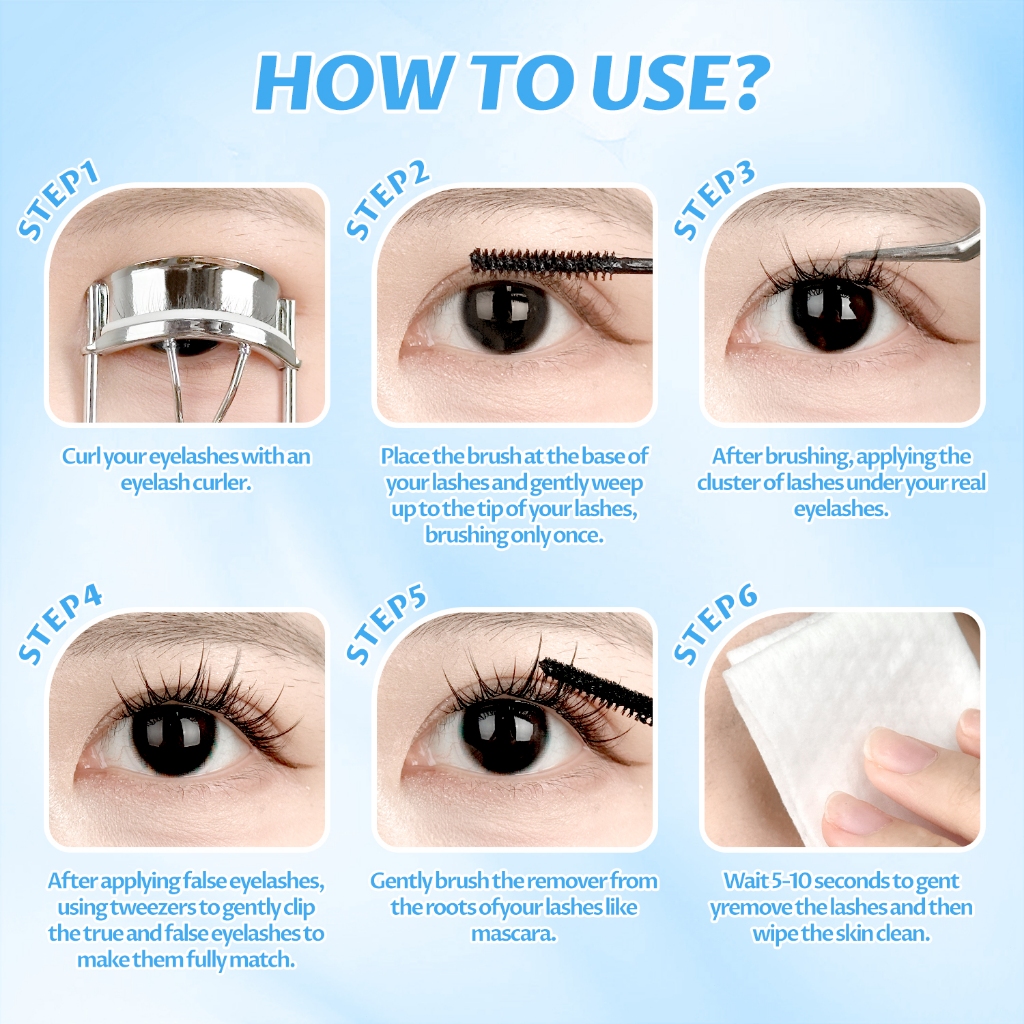 HOW TO USE?

STEP1

Curl your eyelashes with an eyelash curler.

STEP2

Place the brush at the base of your lashes and gently weep up to the tip of your lashes, brushing only once.

STEP3

After brushing, applying the cluster of lashes under your real eyelashes.

STEP4

After applying false eyelashes, using tweezers to gently clip the true and false eyelashes to make them fully match.

STEP5

Gently brush the remover from the roots ofyour lashes like mascara.

STEP6

Wait 5-10 seconds to gent yremove the lashes and then wipe the skin clean.