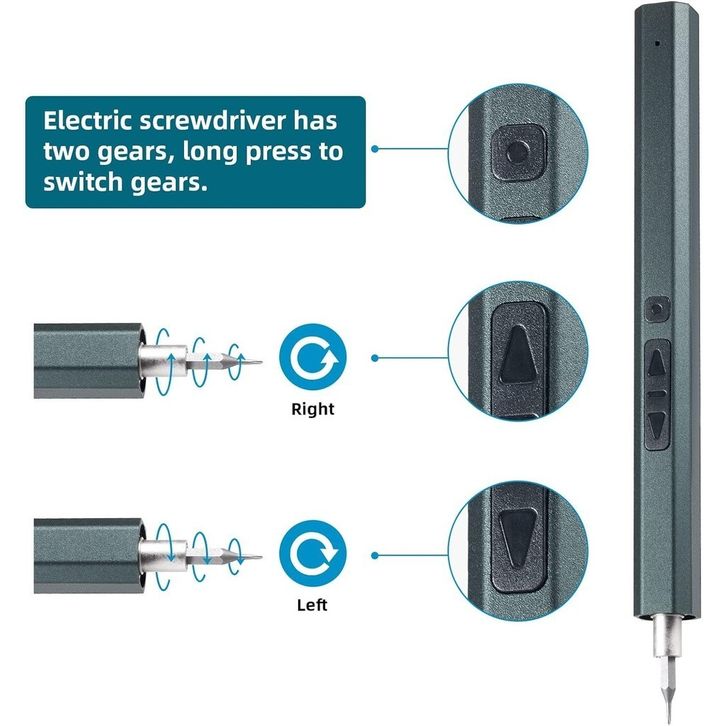 Electric screwdriver has two gears, long press to switch gears.

Right

Left