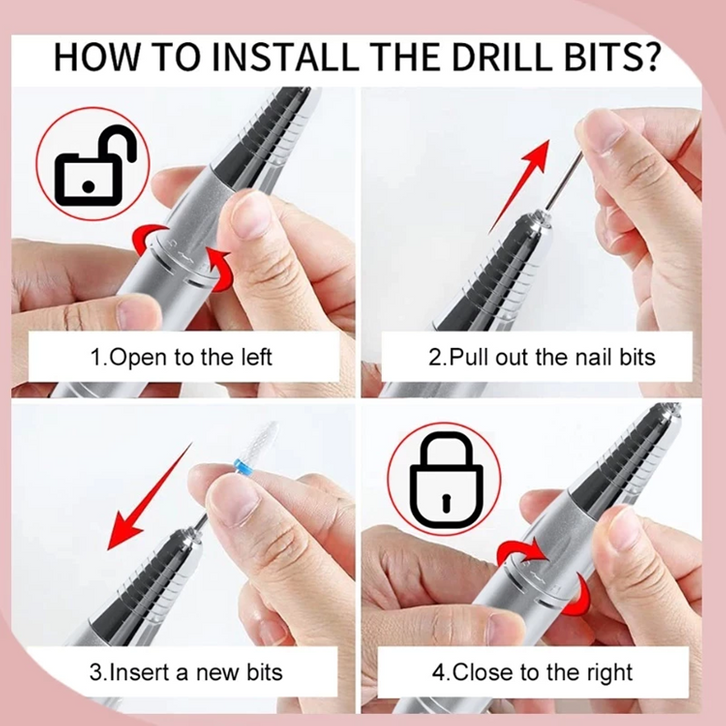 HOW TO INSTALL THE DRILL BITS?

1.Open to the left

2.Pull out the nail bits

3.Insert a new bits

4.Close to the right