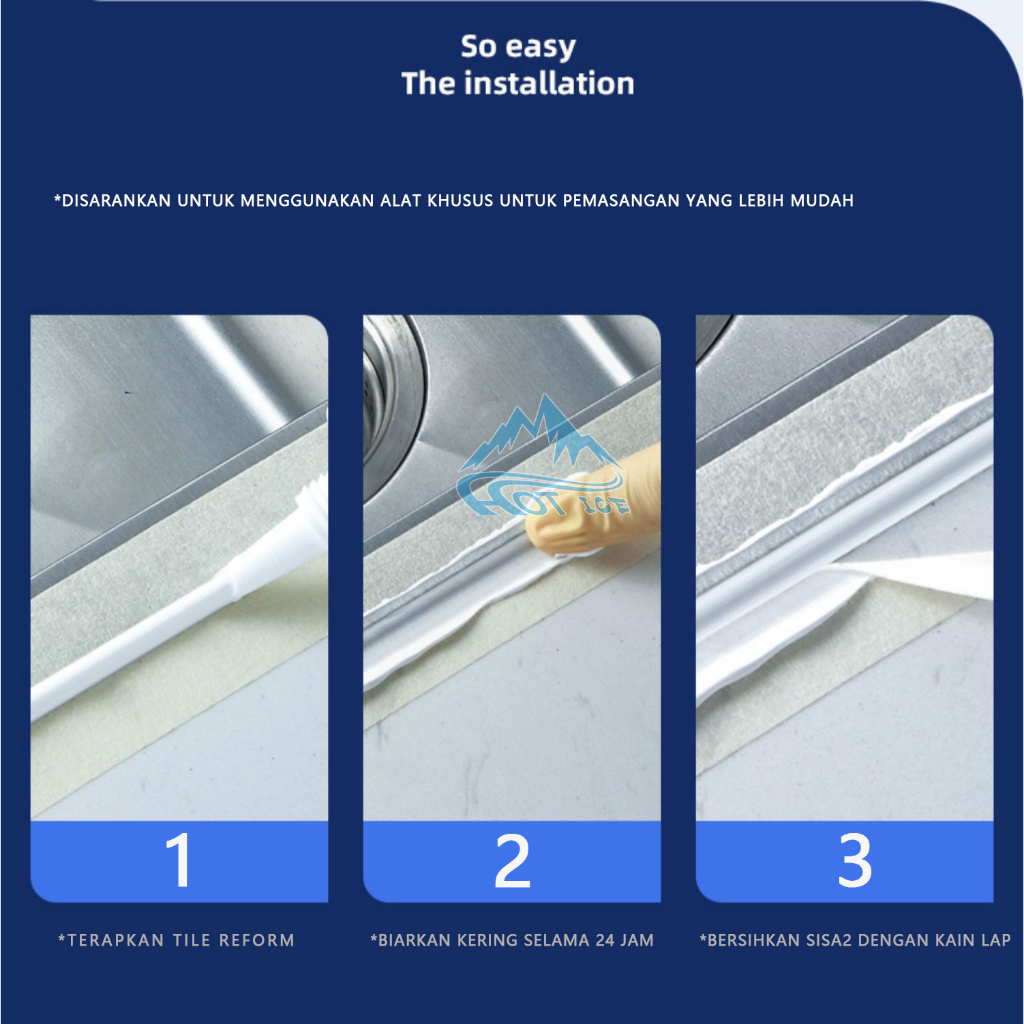 So easy
The installation

*DISARANKAN UNTUK MENGGUNAKAN ALAT KHUSUS UNTUK PEMASANGAN YANG LEBIH MUDAH

HOT ICE

1

*TERAPKAN TILE REFORM

2

*BIARKAN KERING SELAMA 24 JAM

3

*BERSIHKAN SISA2 DENGAN KAIN LAP