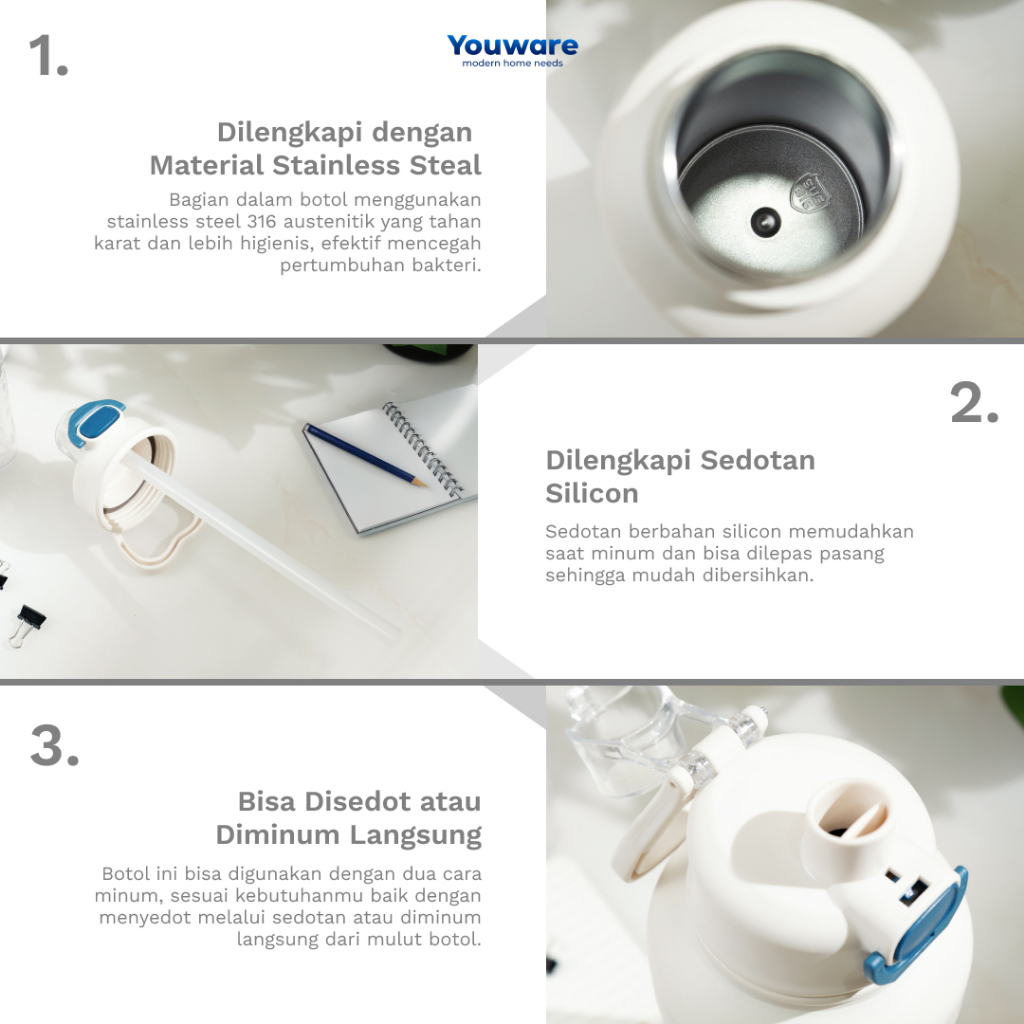 1.

Youware
modern home needs

Dilengkapi dengan Material Stainless Steal

Bagian dalam botol menggunakan stainless steel 316 austenitik yang tahan karat dan lebih higienis, efektif mencegah pertumbuhan bakteri.

2.

Dilengkapi Sedotan Silicon

Sedotan berbahan silicon memudahkan saat minum dan bisa dilepas pasang sehingga mudah dibersihkan.

3.

Bisa Disedot atau Diminum Langsung

Botol ini bisa digunakan dengan dua cara minum, sesuai kebutuhanmu baik dengan menyedot melalui sedotan atau diminum langsung dari mulut botol.