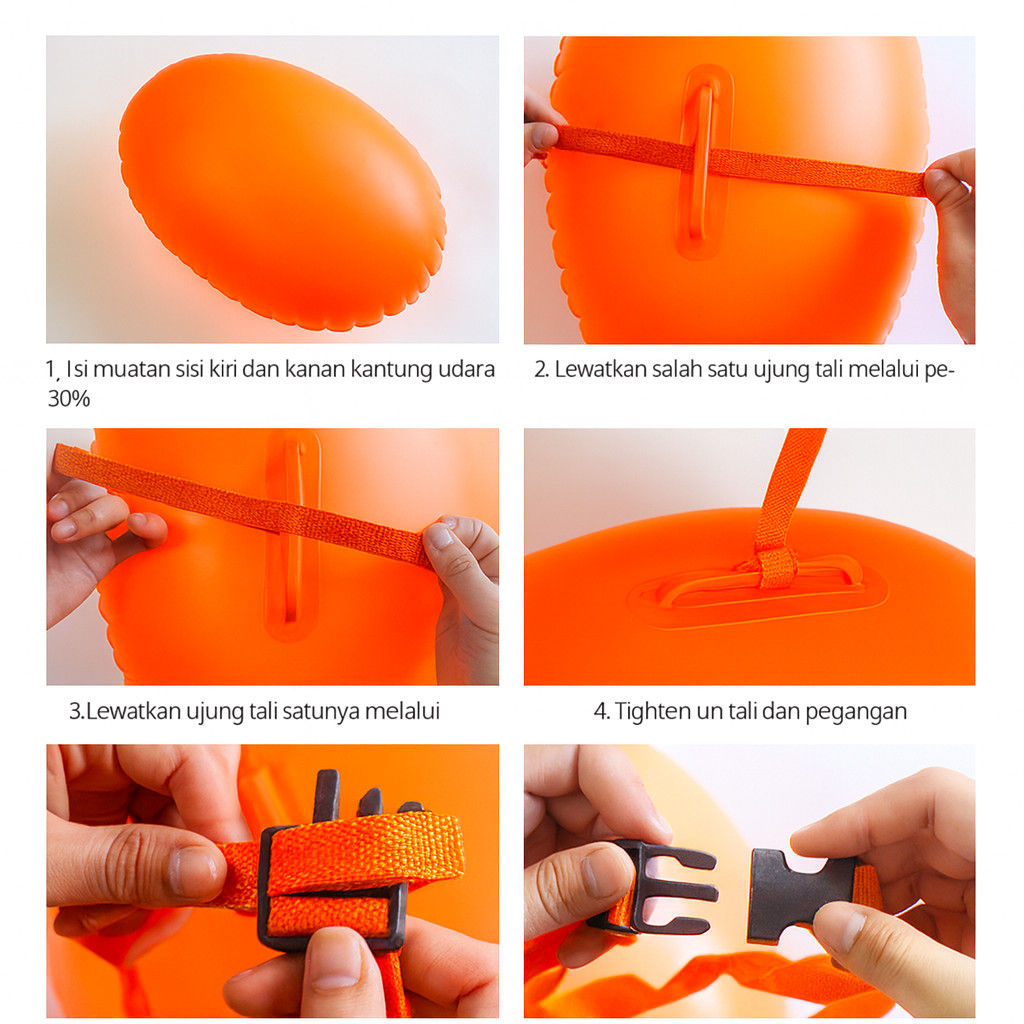 1, Isi muatan sisi kiri dan kanan kantung udara 30%

2. Lewatkan salah satu ujung tali melalui pe-

3.Lewatkan ujung tali satunya melalui

4. Tighten un tali dan pegangan