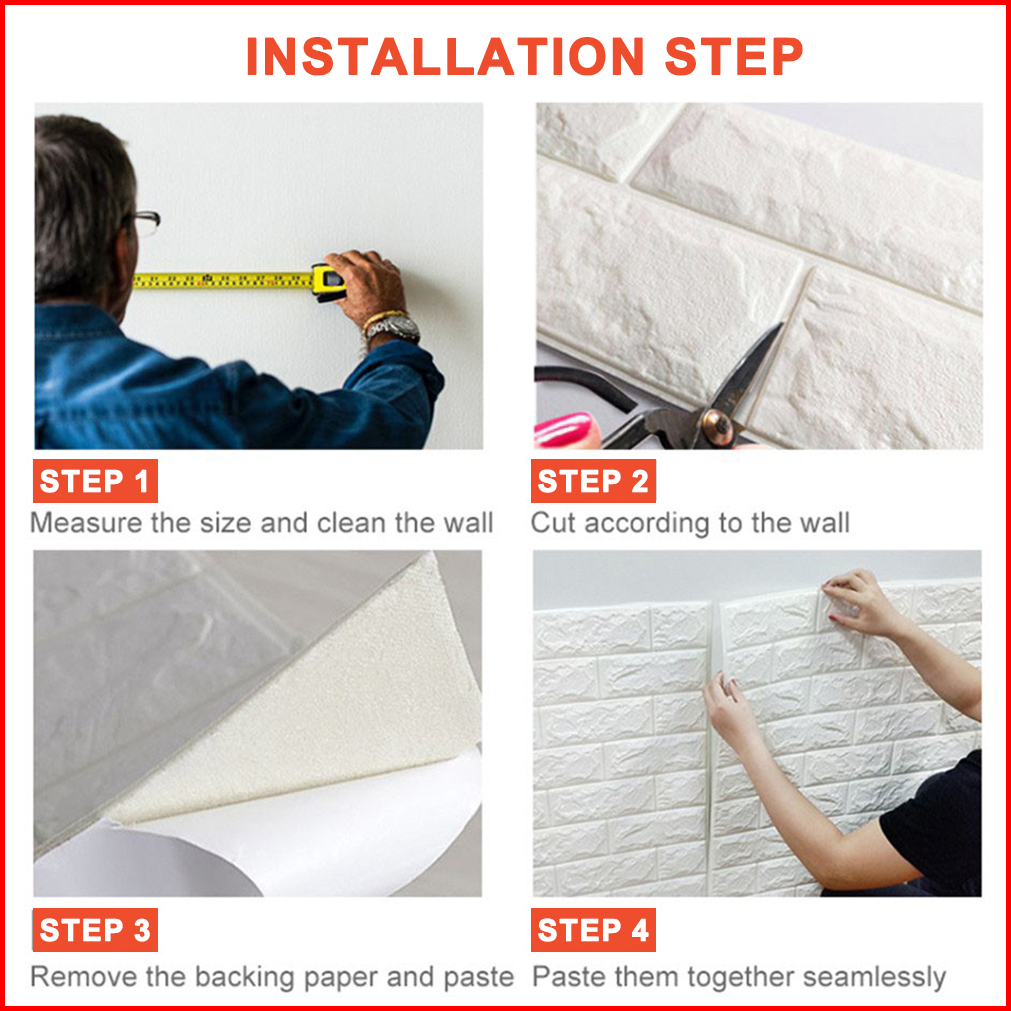 INSTALLATION STEP

STEP 1
Measure the size and clean the wall

STEP 2
Cut according to the wall

STEP 3
Remove the backing paper and paste

STEP 4
Paste them together seamlessly